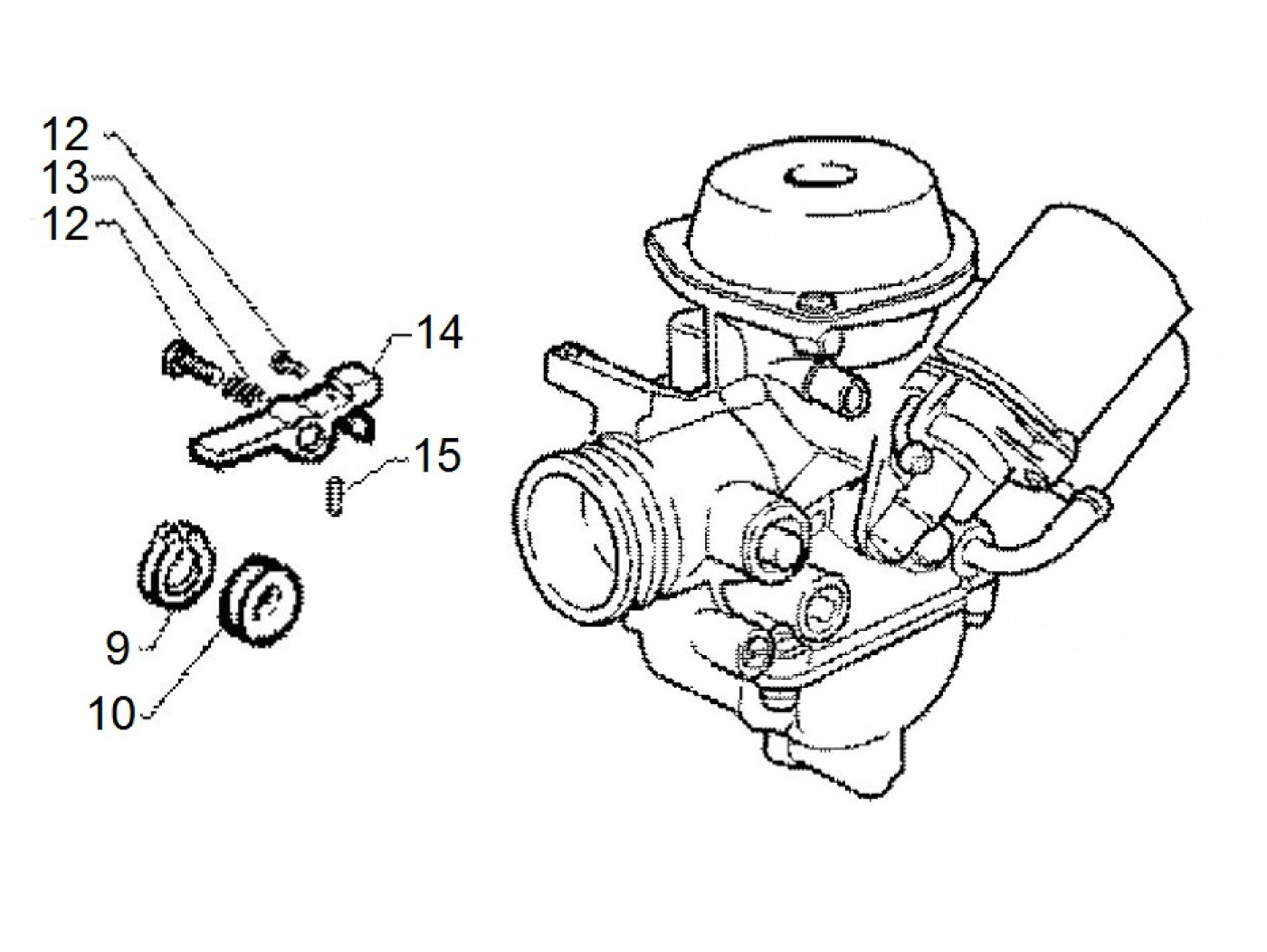 12
13
12
14
15
9
10