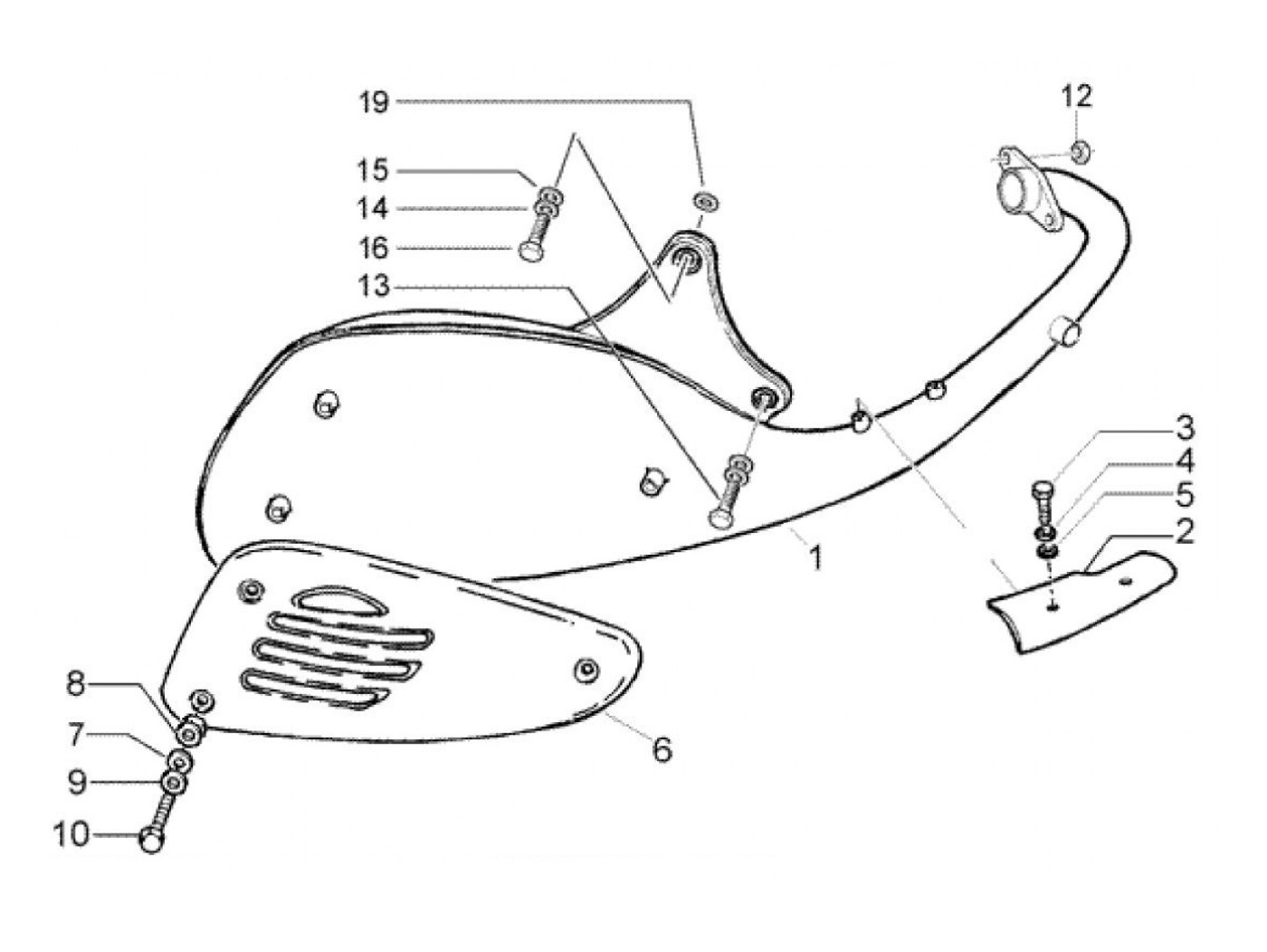 19
12
15
14
16
13
3
4
5
2
1
8
7
9
10
6