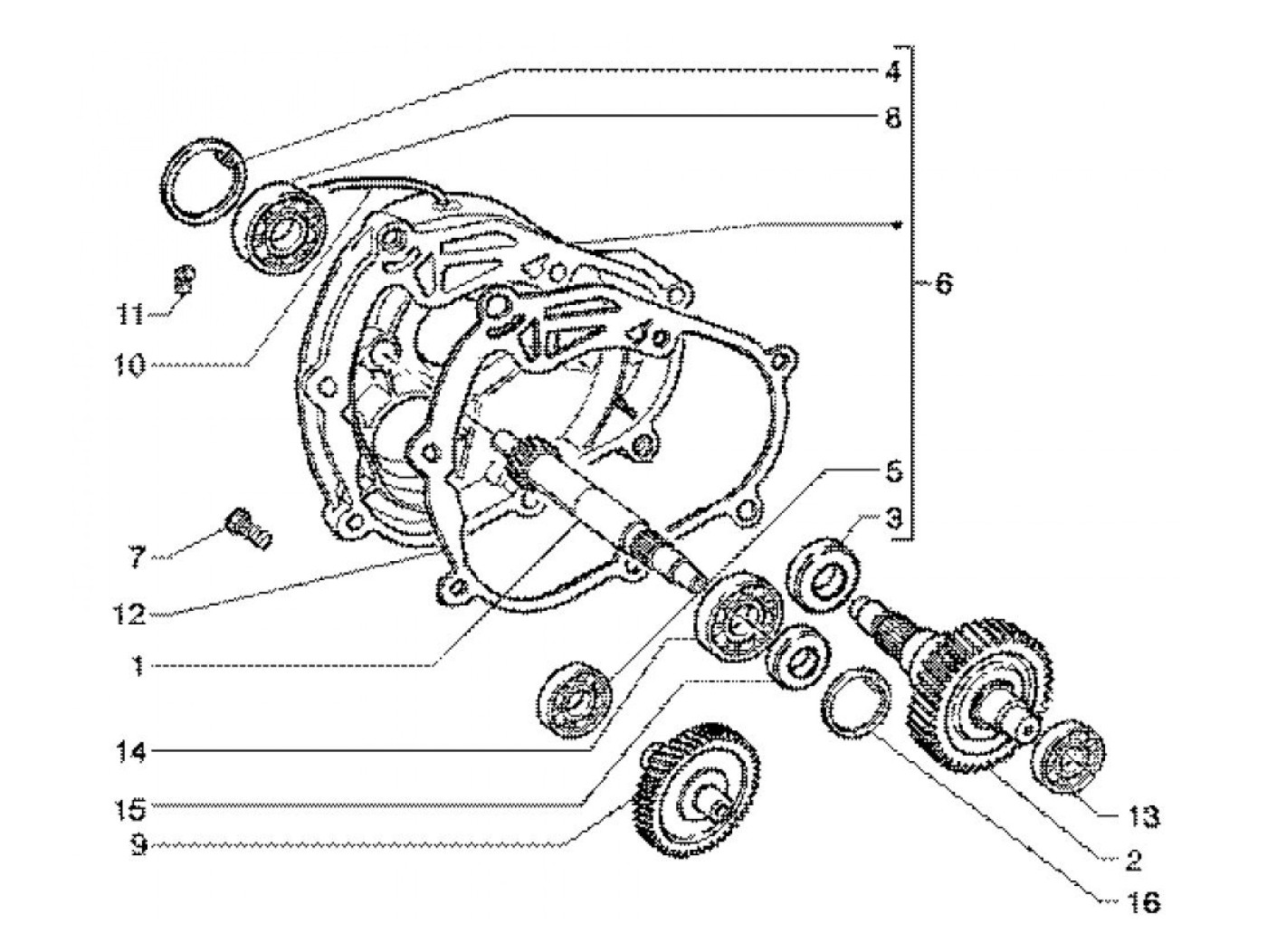 4
8
6
11
10
5
3
7
12
1
14
15
9
13
2
16