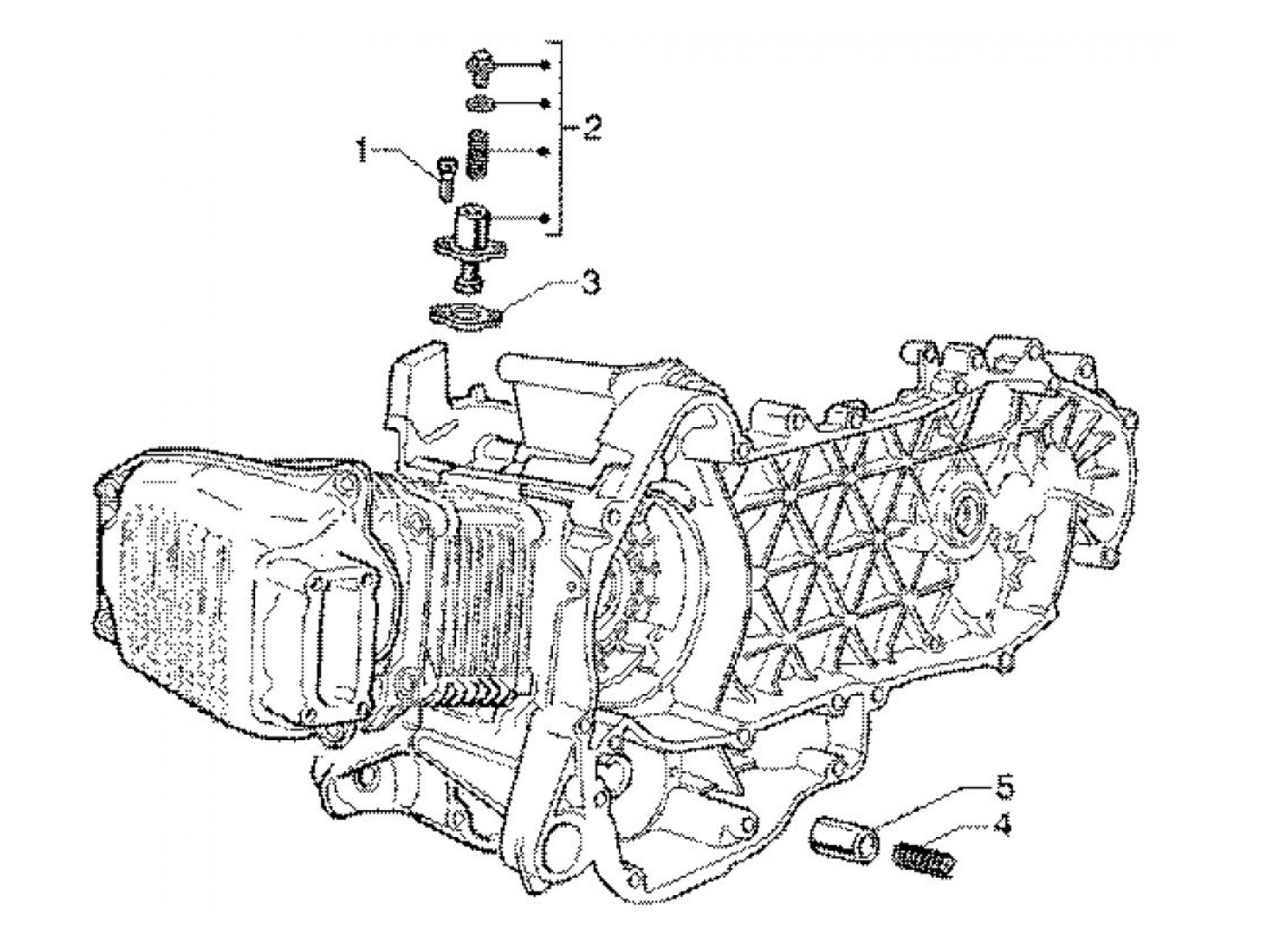 1
2
3
5
4