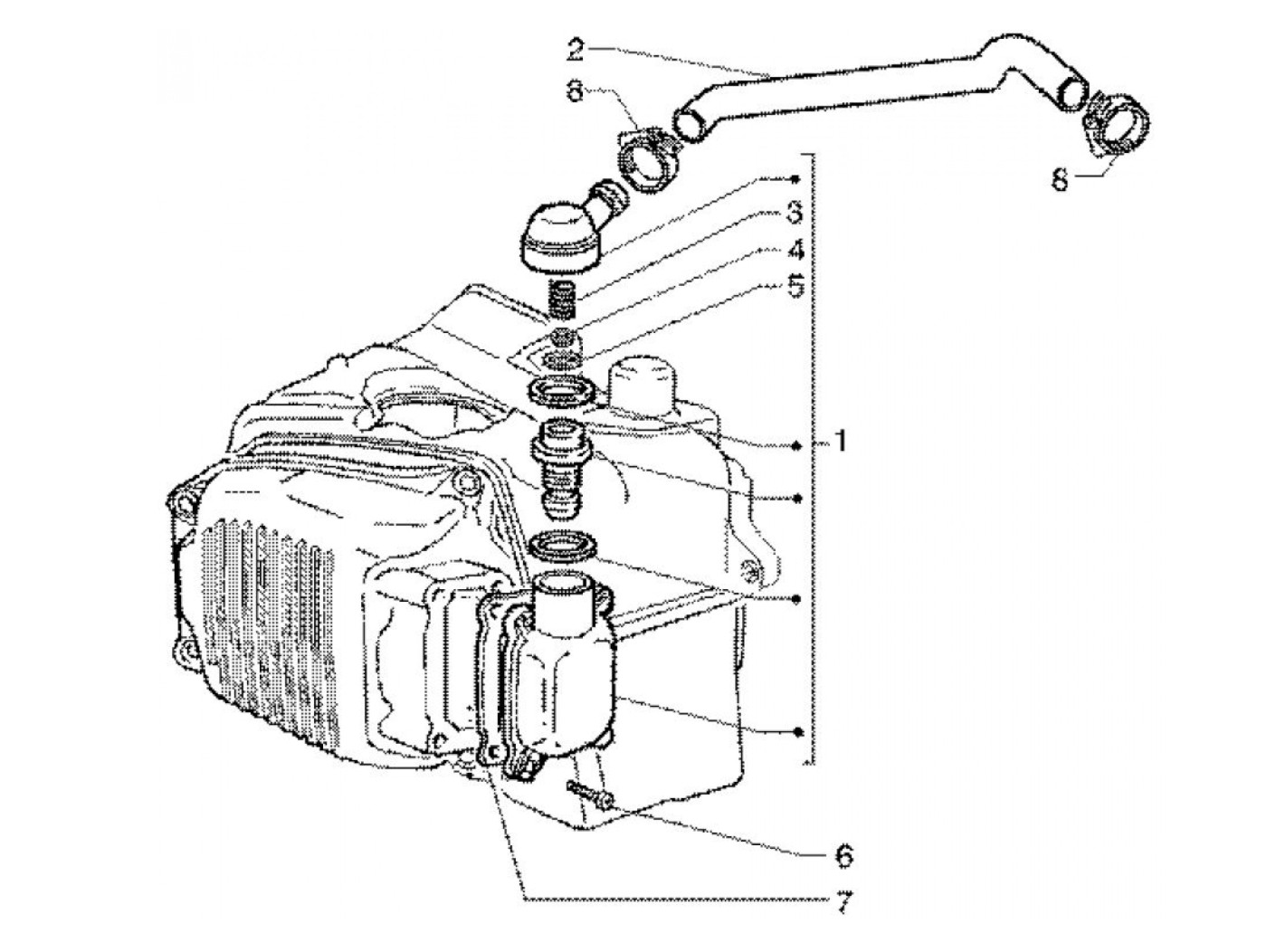 2
8
8
3
4
5
1
6
7