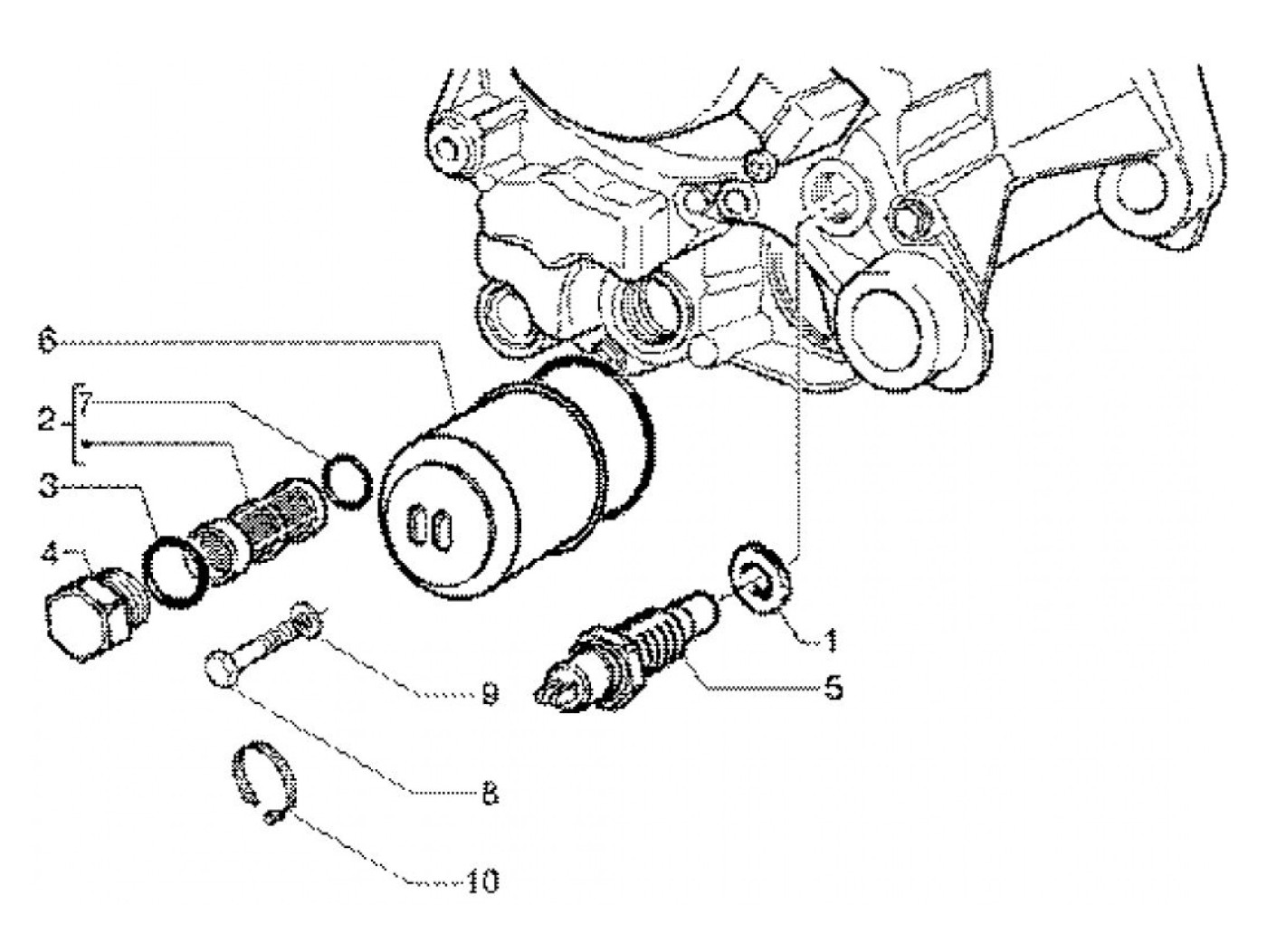 6
2
7
3
4
1
5
9
8
10