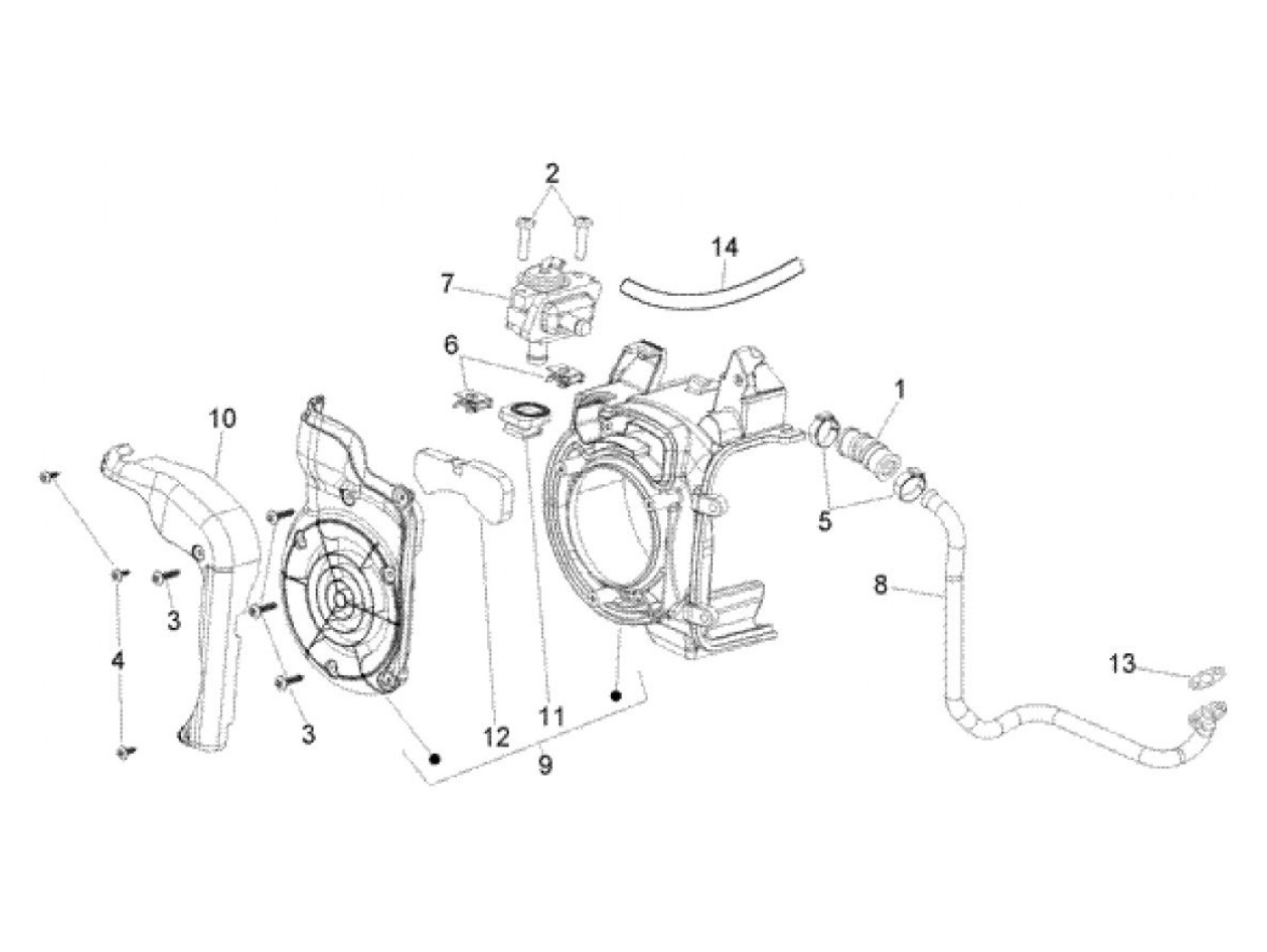 2
14
7
6
1
10
5
8
3
4
13
3
12
11
9