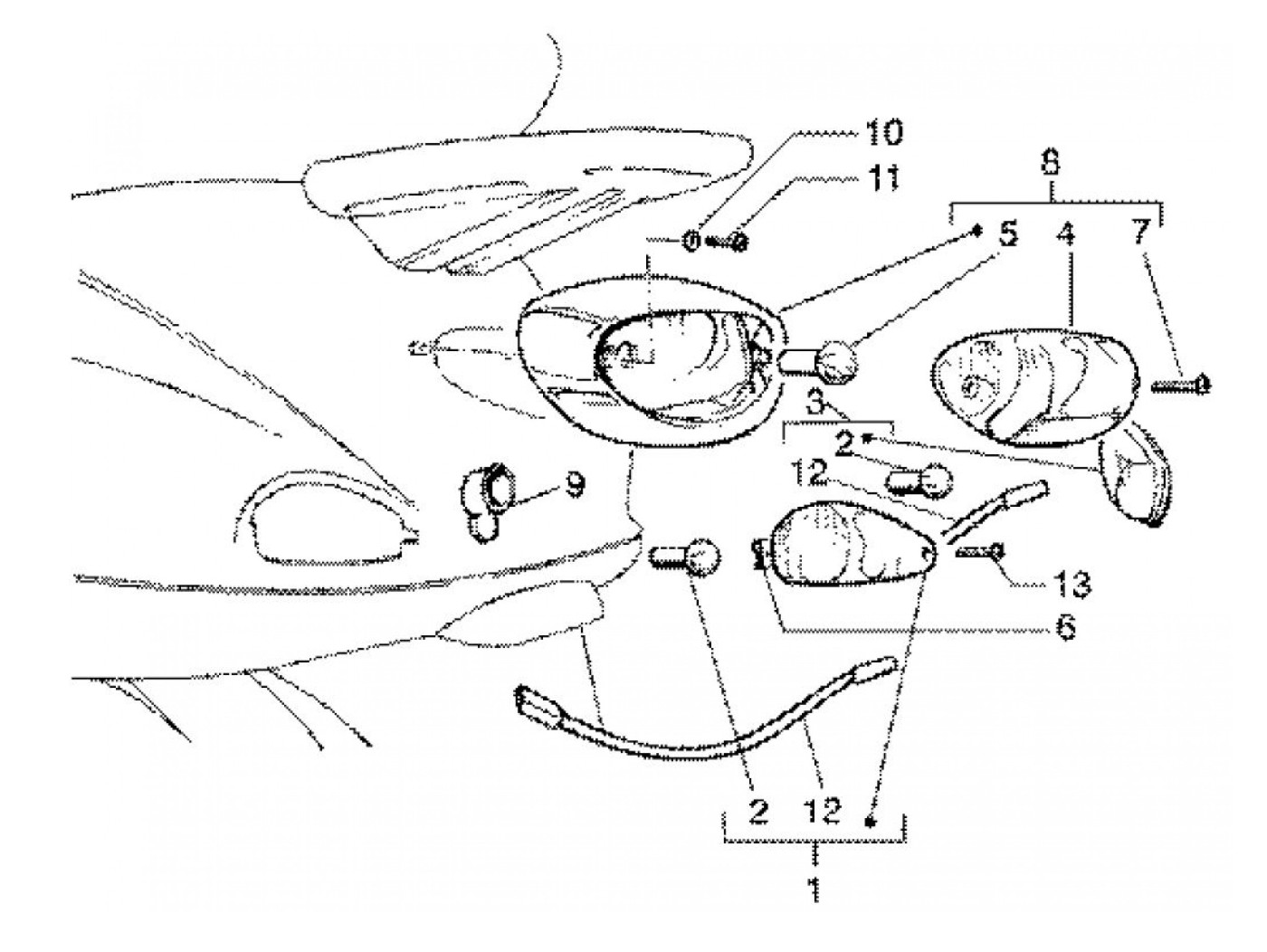 10
11
8
5
4
7
3
2
12
9
13
6
2
12
1