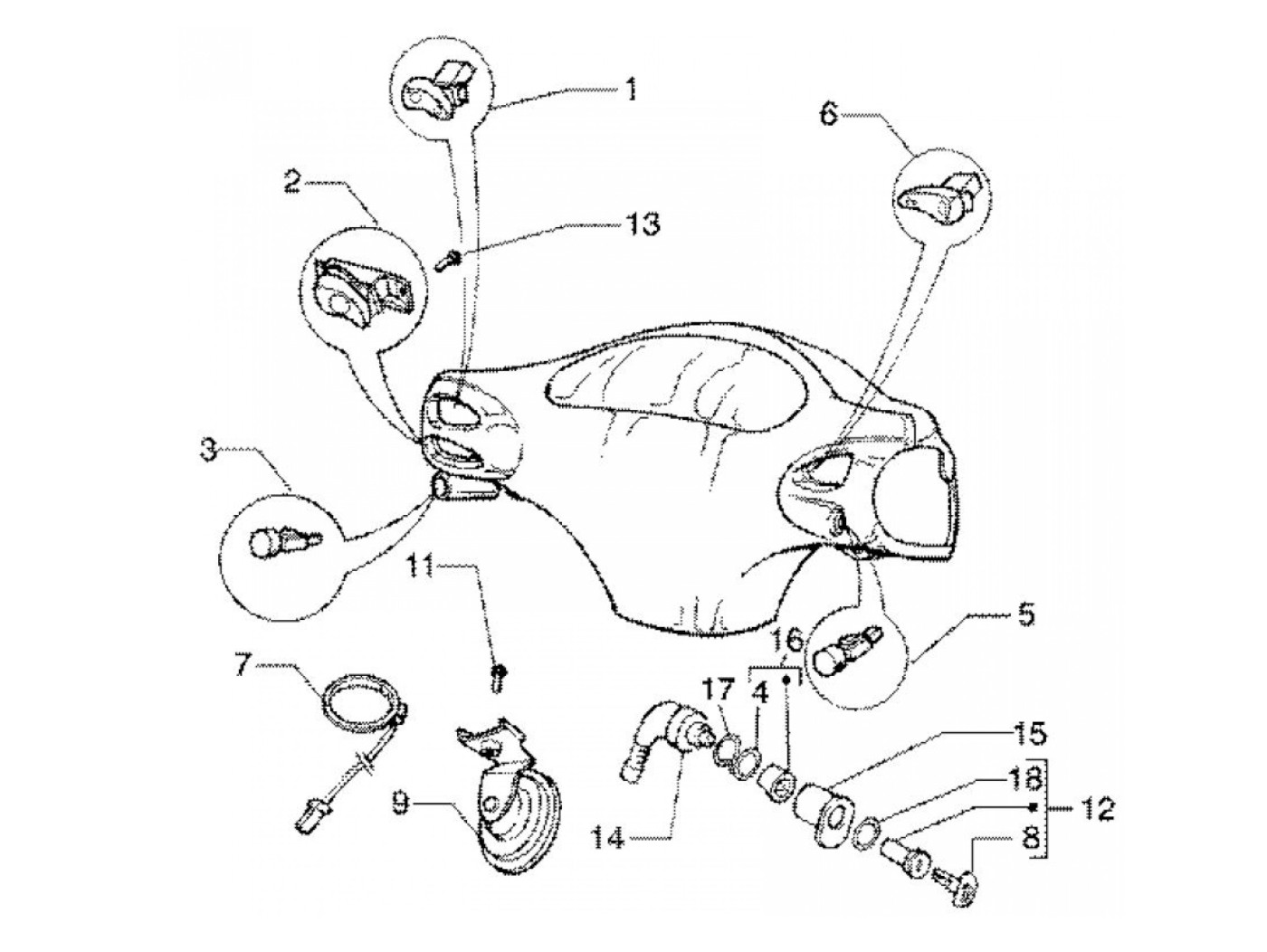 1
6
2
13
3
11
5
16
7
17
4
15
18
12
9
14
8