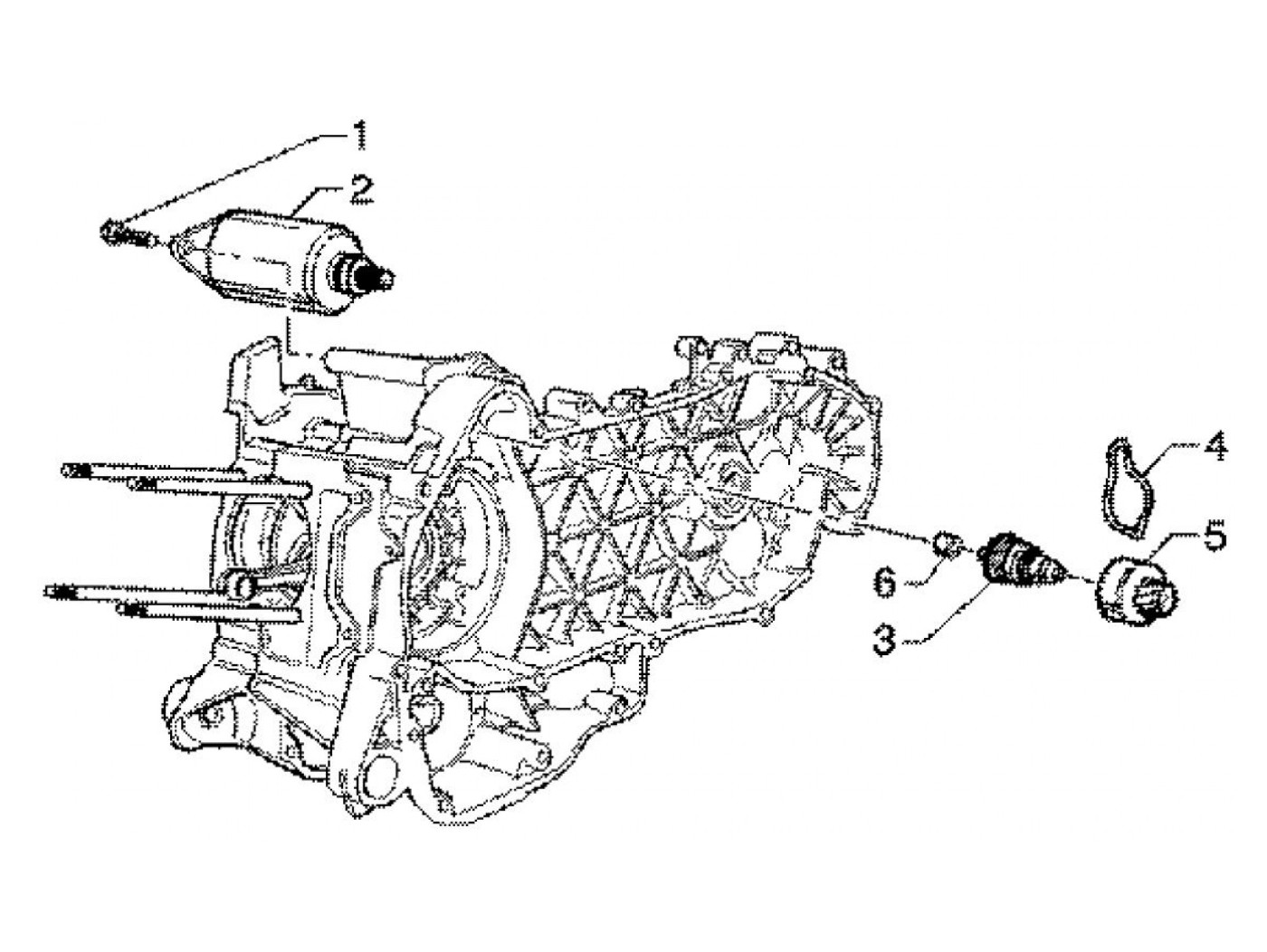 1
2
4
5
6
3