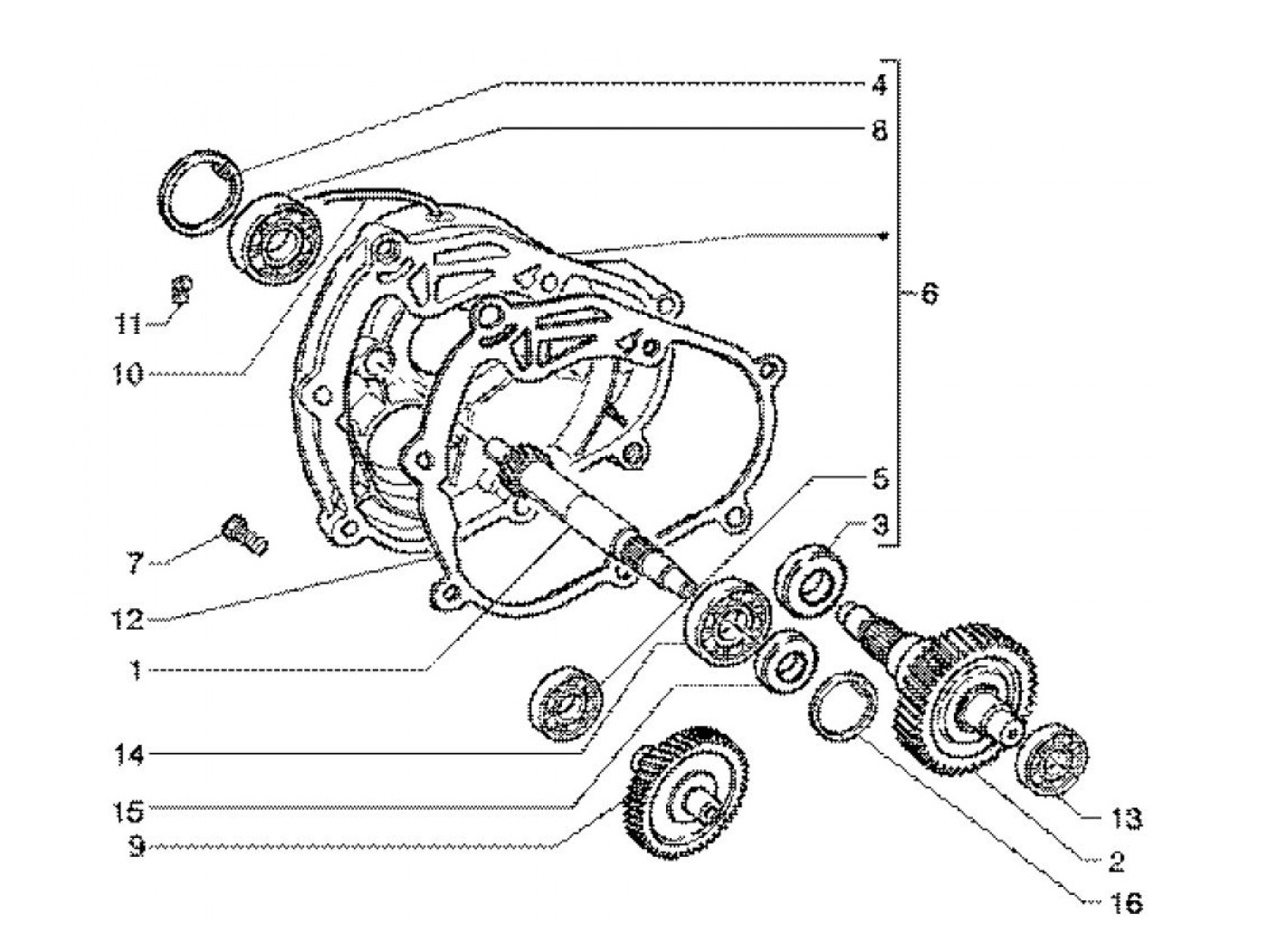 4
8
6
11
10
5
3
7
12
1
14
15
9
13
2
16