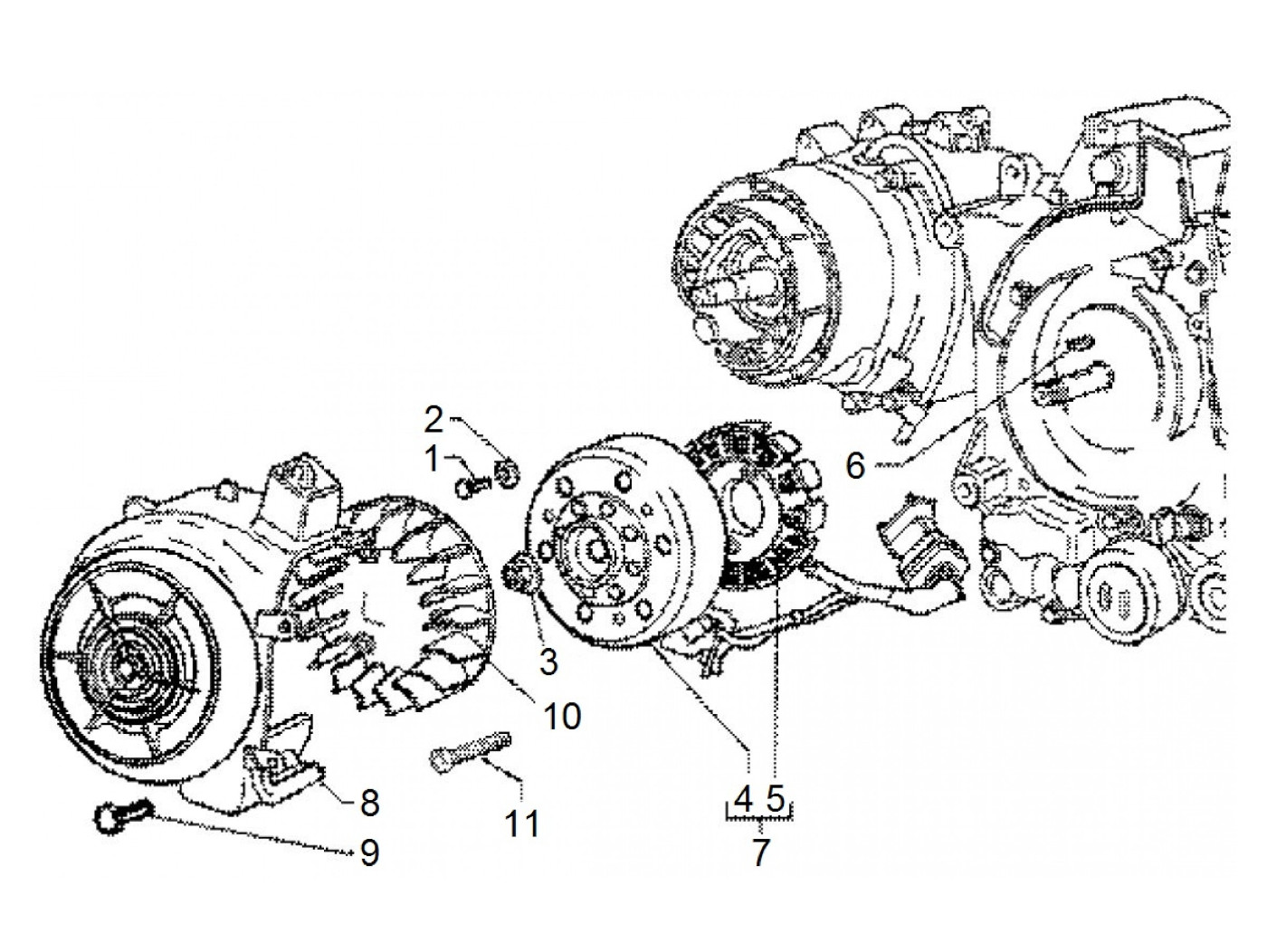 2
1
6
3
10
8
11
4 5
7
9