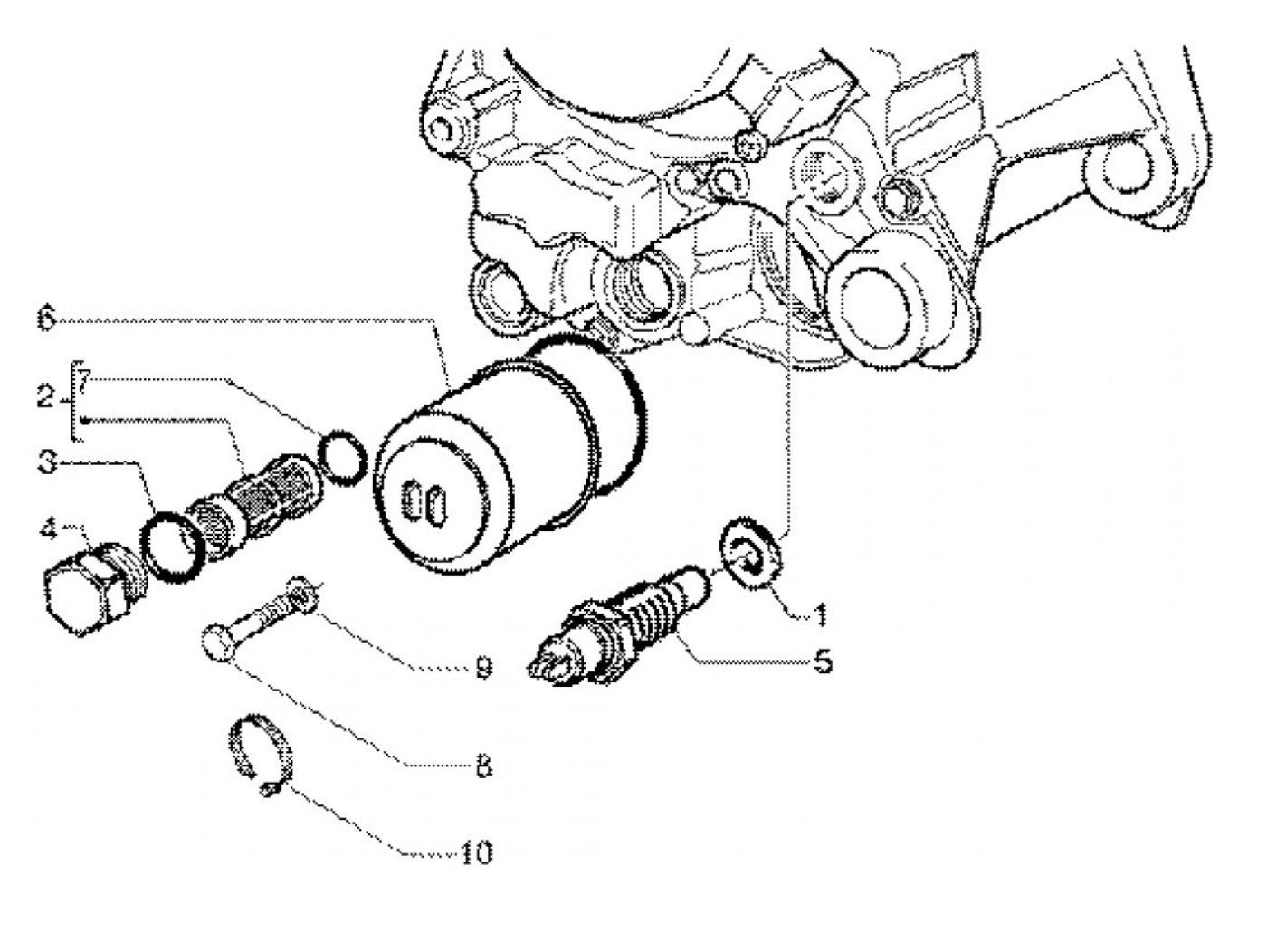 6
2
7
3
4
9
8
10
1
5