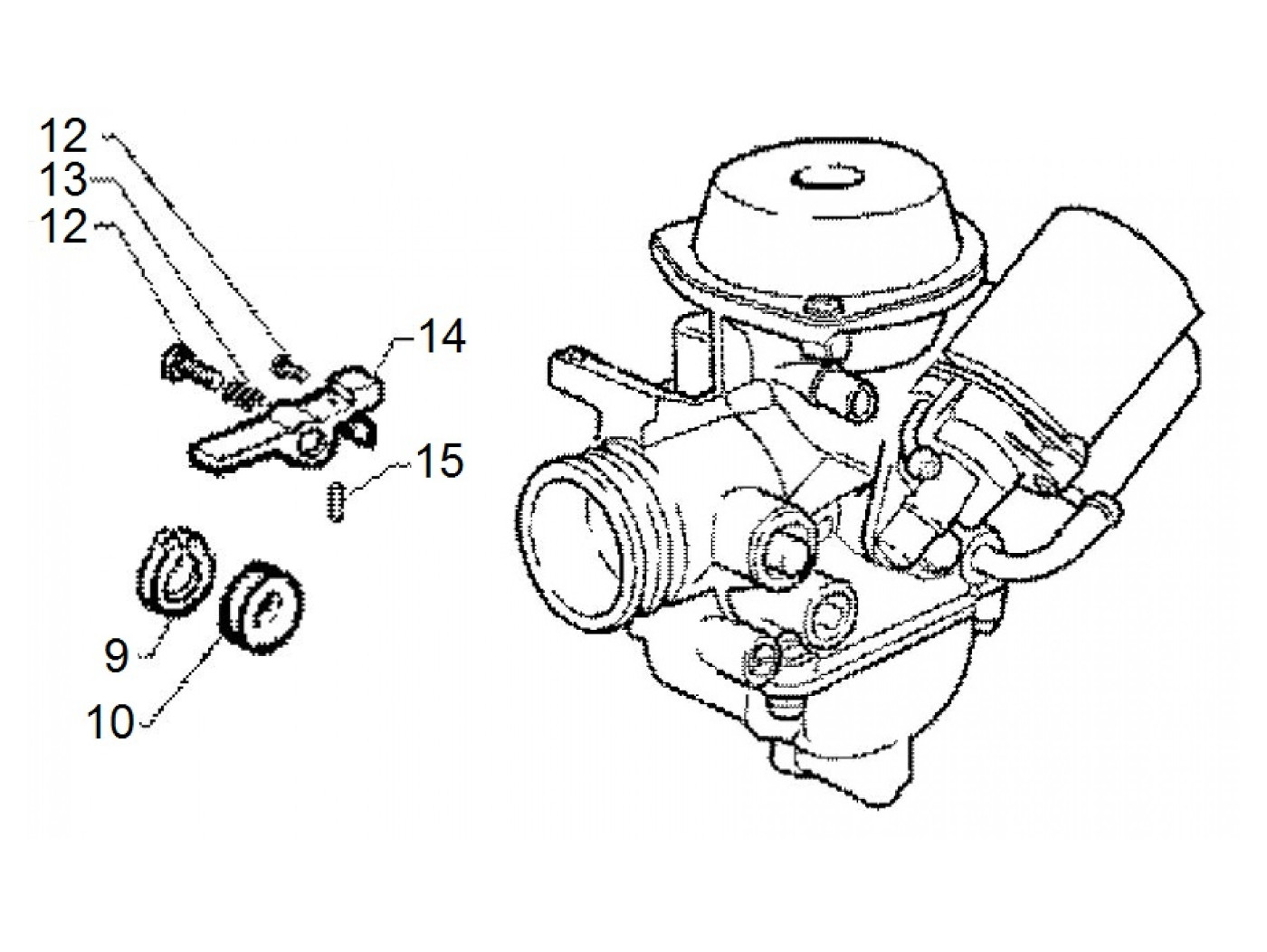 12
13
12
14
15
9
10