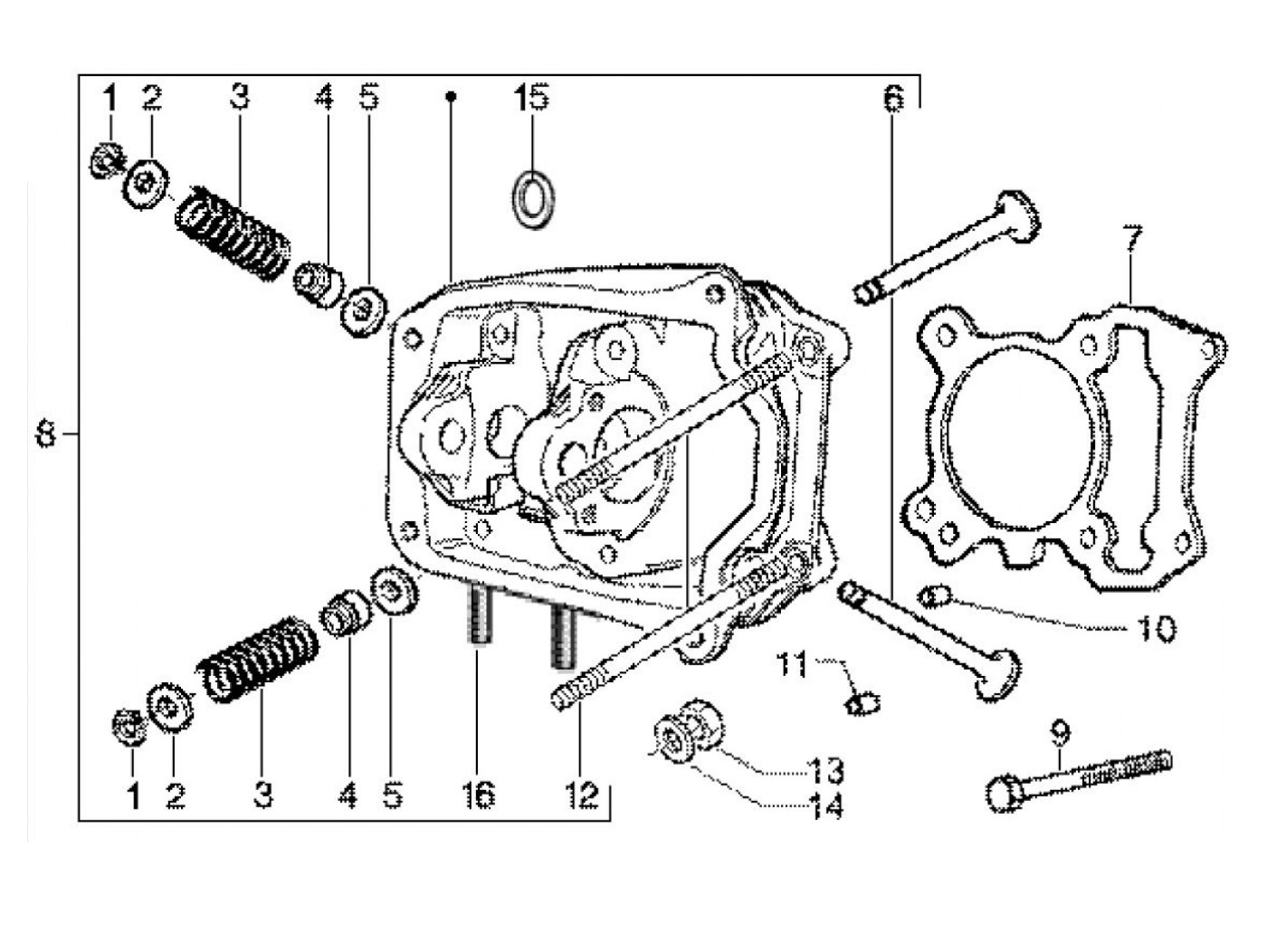 1 2 3 4 5 15 6
7
8
10
11
9
13
14
1 2 3 4 5 16 12