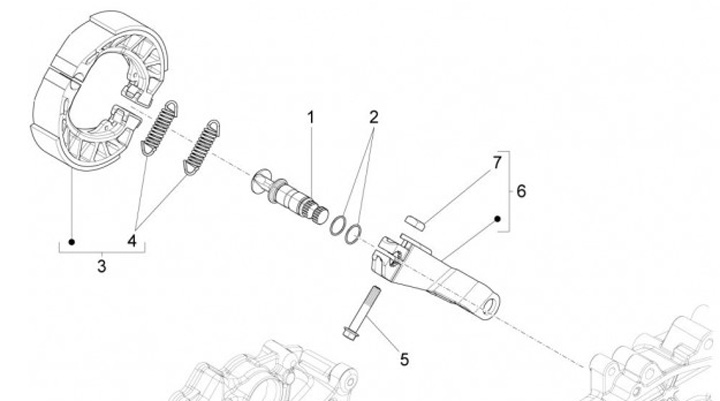 1
2
7
6
4
3
5