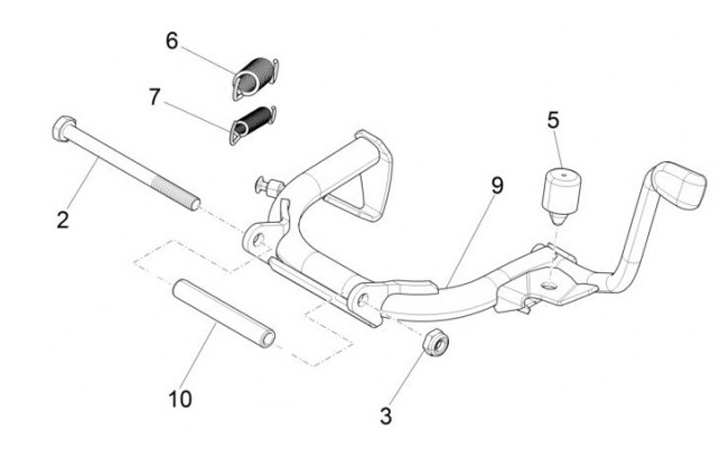 6
7
5
9
2
10
3