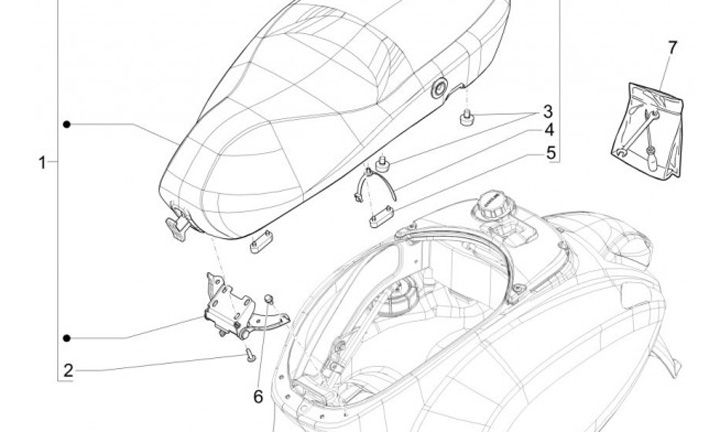 7
3
4
5
1
2
6