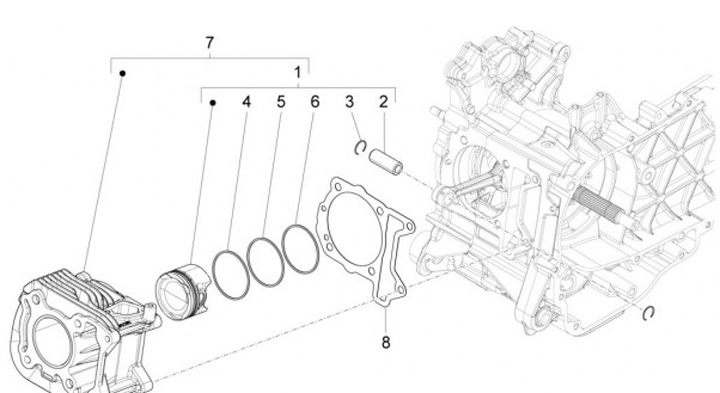 7
1
4
5
6
3
2
8