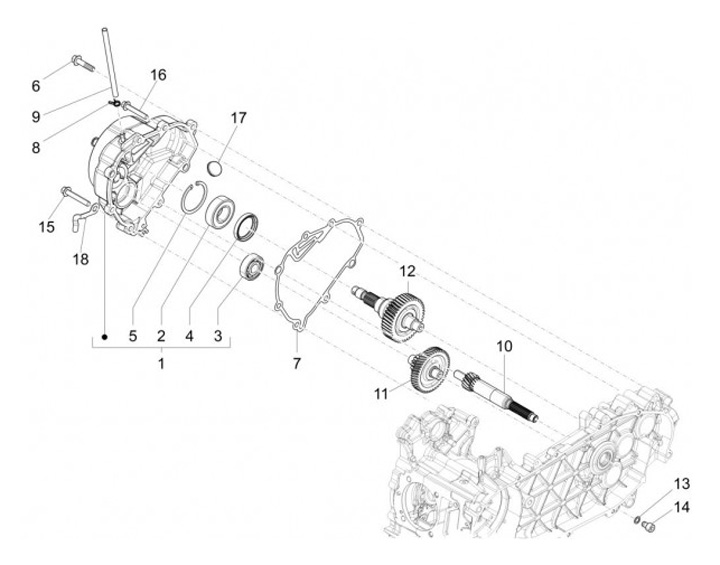 6
16
9
8
17
15
18
12
5
2
4
3
1
7
10
11
13
14