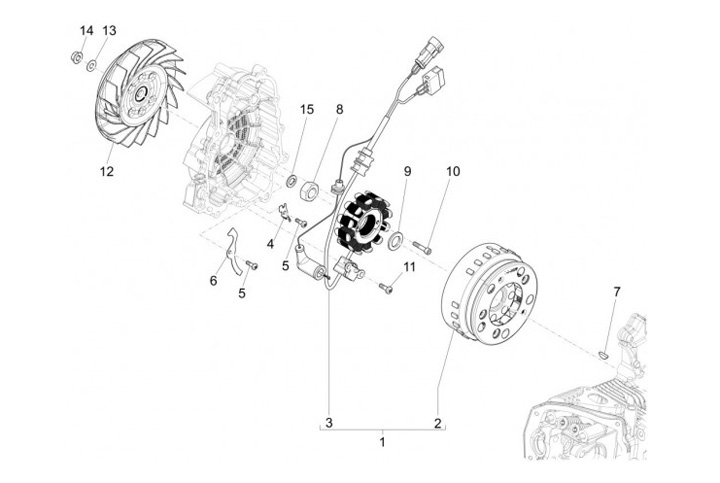 14 13
12
15 8
9 10
4
5
6
5
11
7
3 2
1