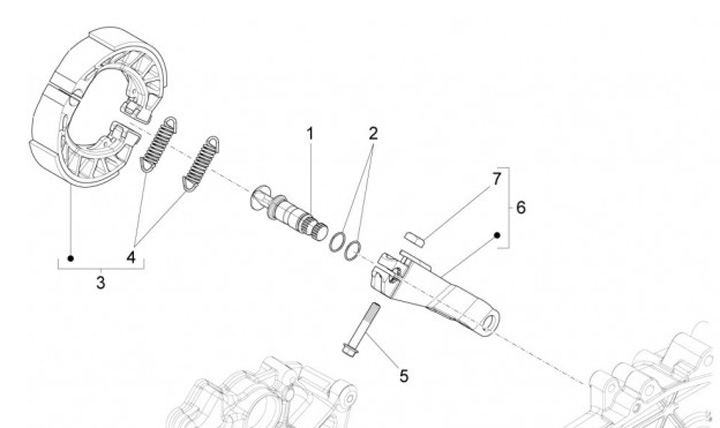 1
2
7
6
4
3
5