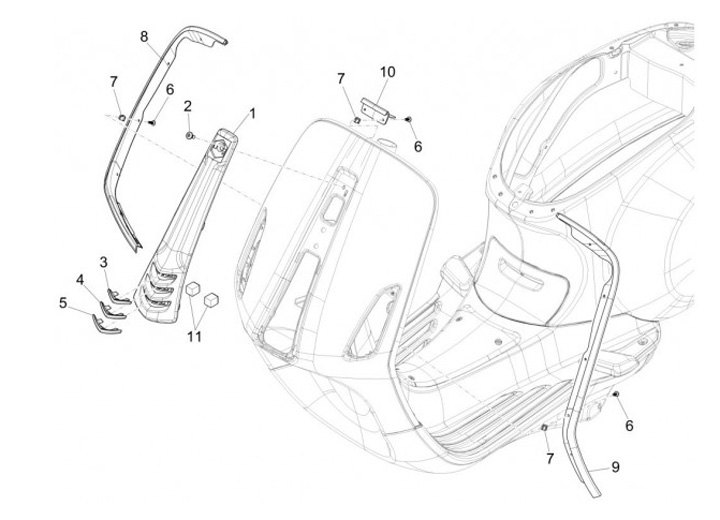 8
7
6
2
1
7
10
6
3
4
5
11
6
7
9