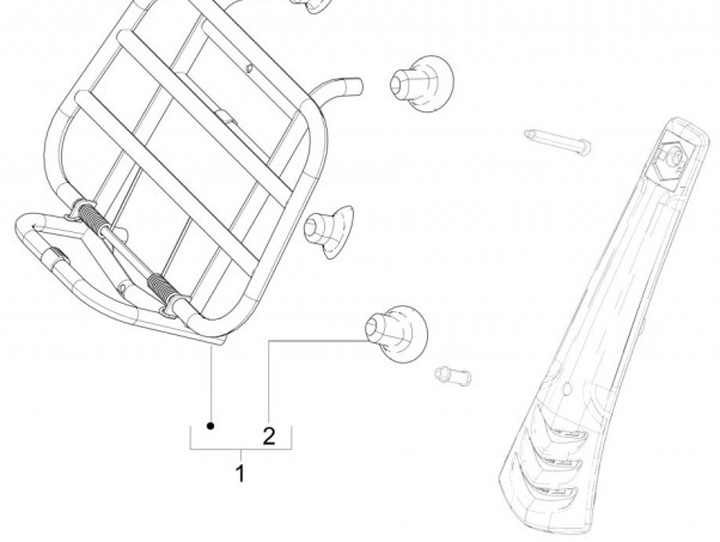 2
1