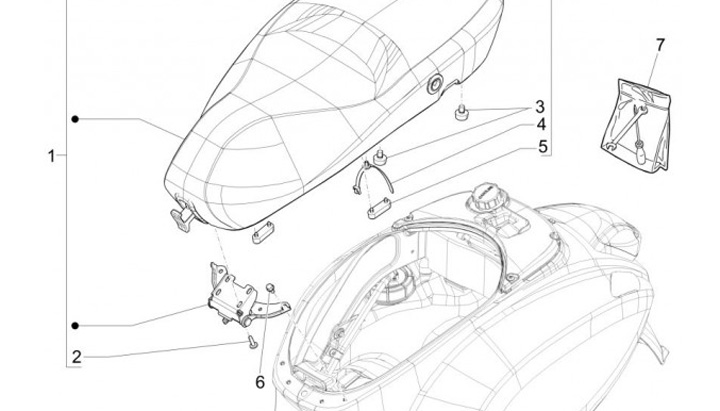 7
3
4
5
1
2
6