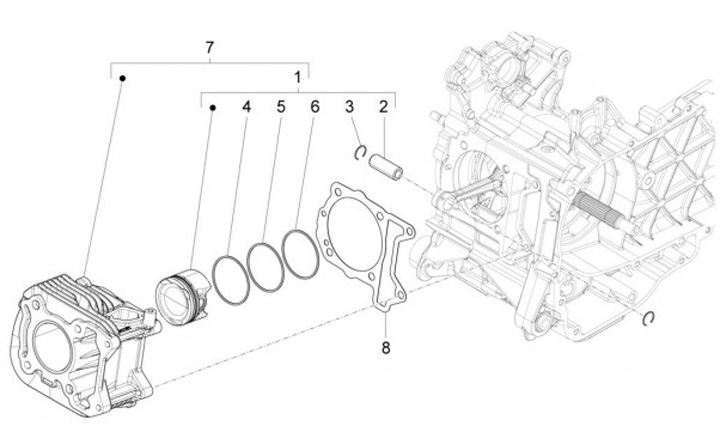 7
1
4
5
6
3
2
8