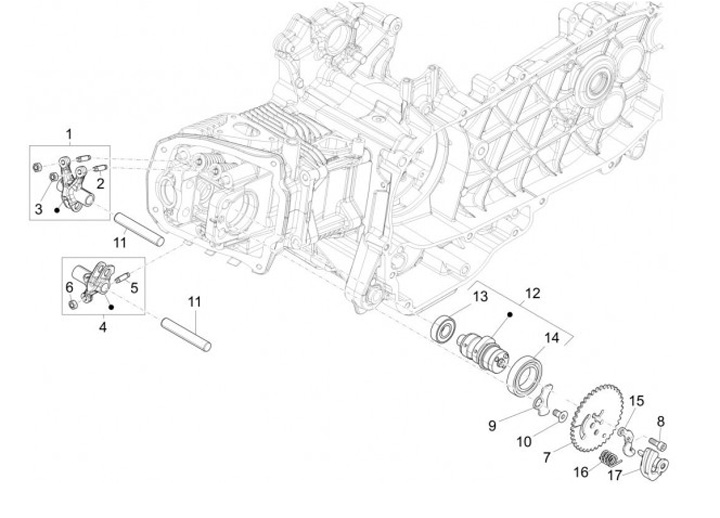 1
2
3
11
6
5
4
11
13
12
14
9
10
7
15
8
16
17