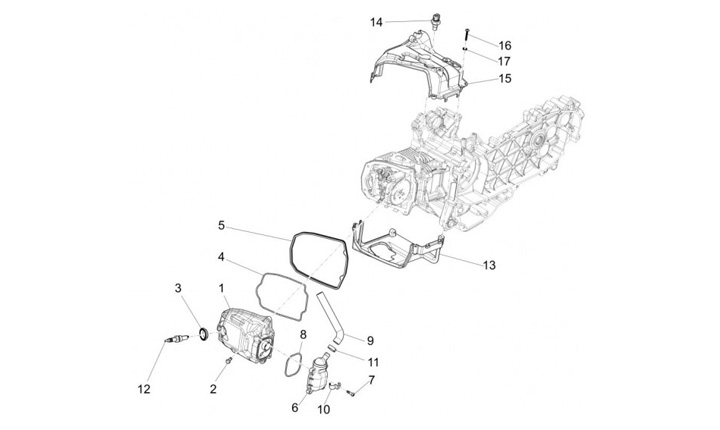 14
16
17
15
5
13
4
3
1
8
9
11
12
2
6
10
7