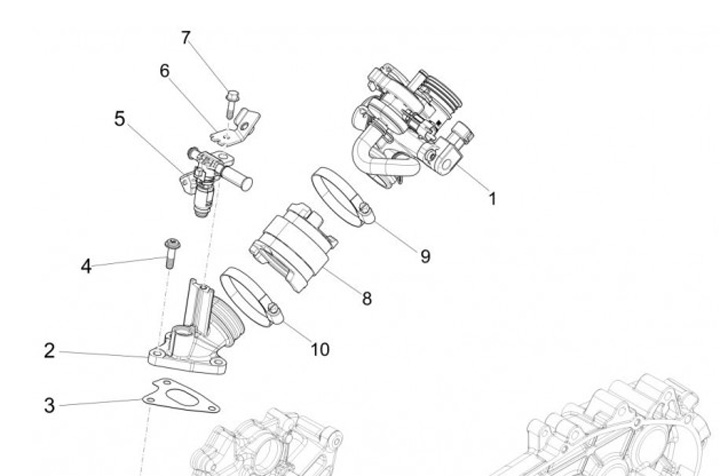 7
6
5
1
9
4
8
10
2
3