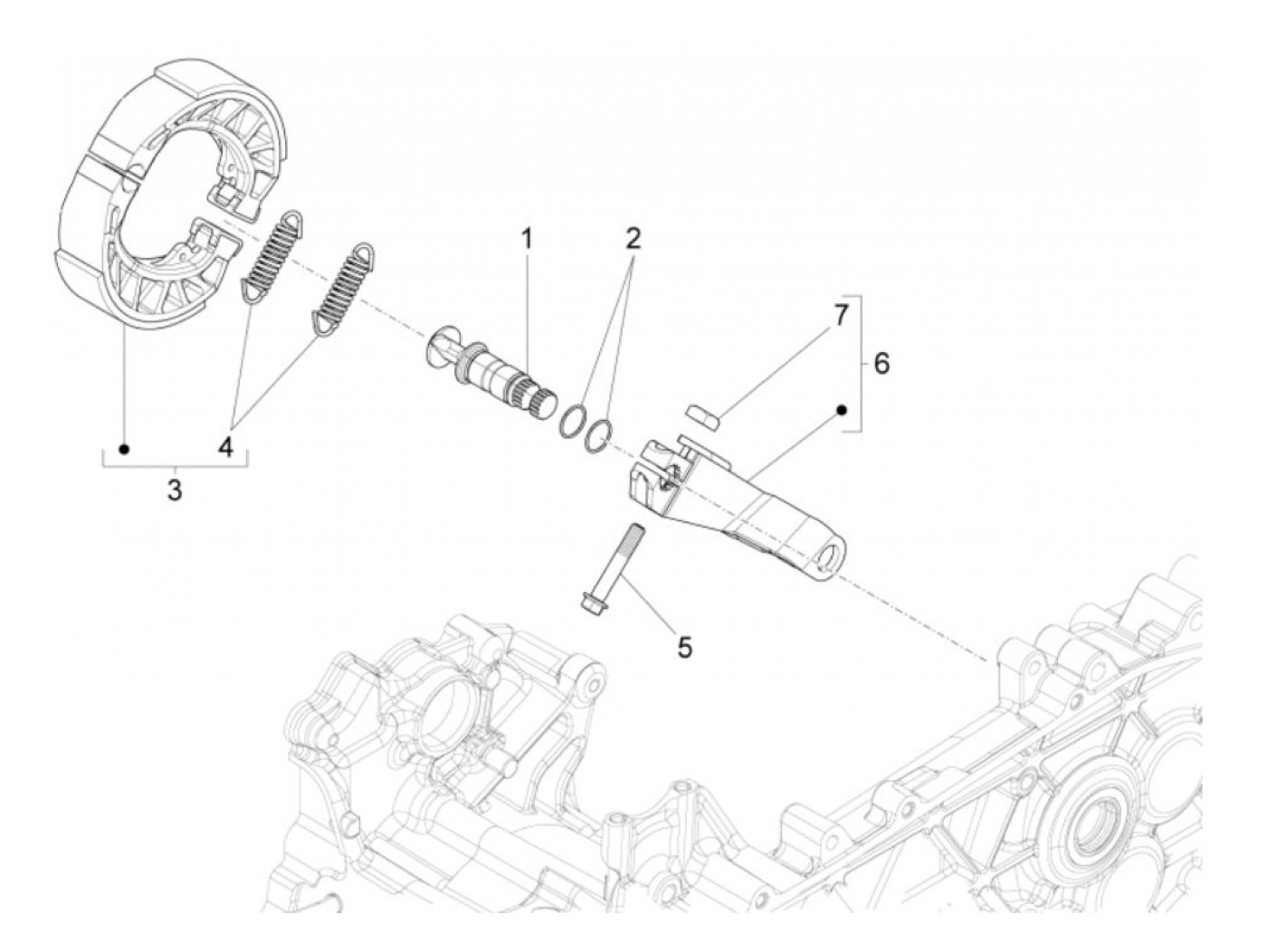 1
2
7
6
4
3
5