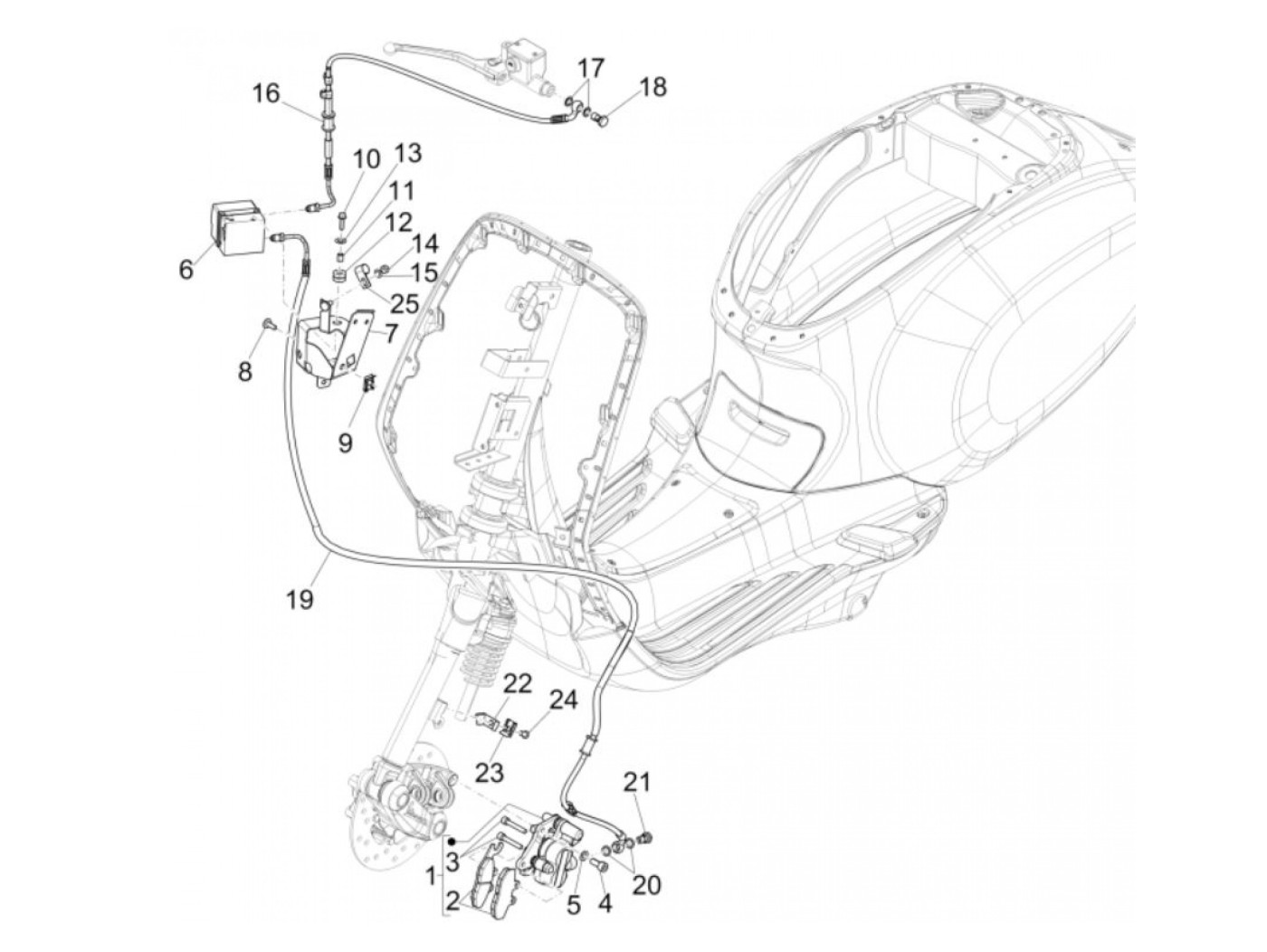 16
17
18
10
13
11
12
14
15
25
6
7
8
9
19
22
24
23
21
3
1
2
5
4
20