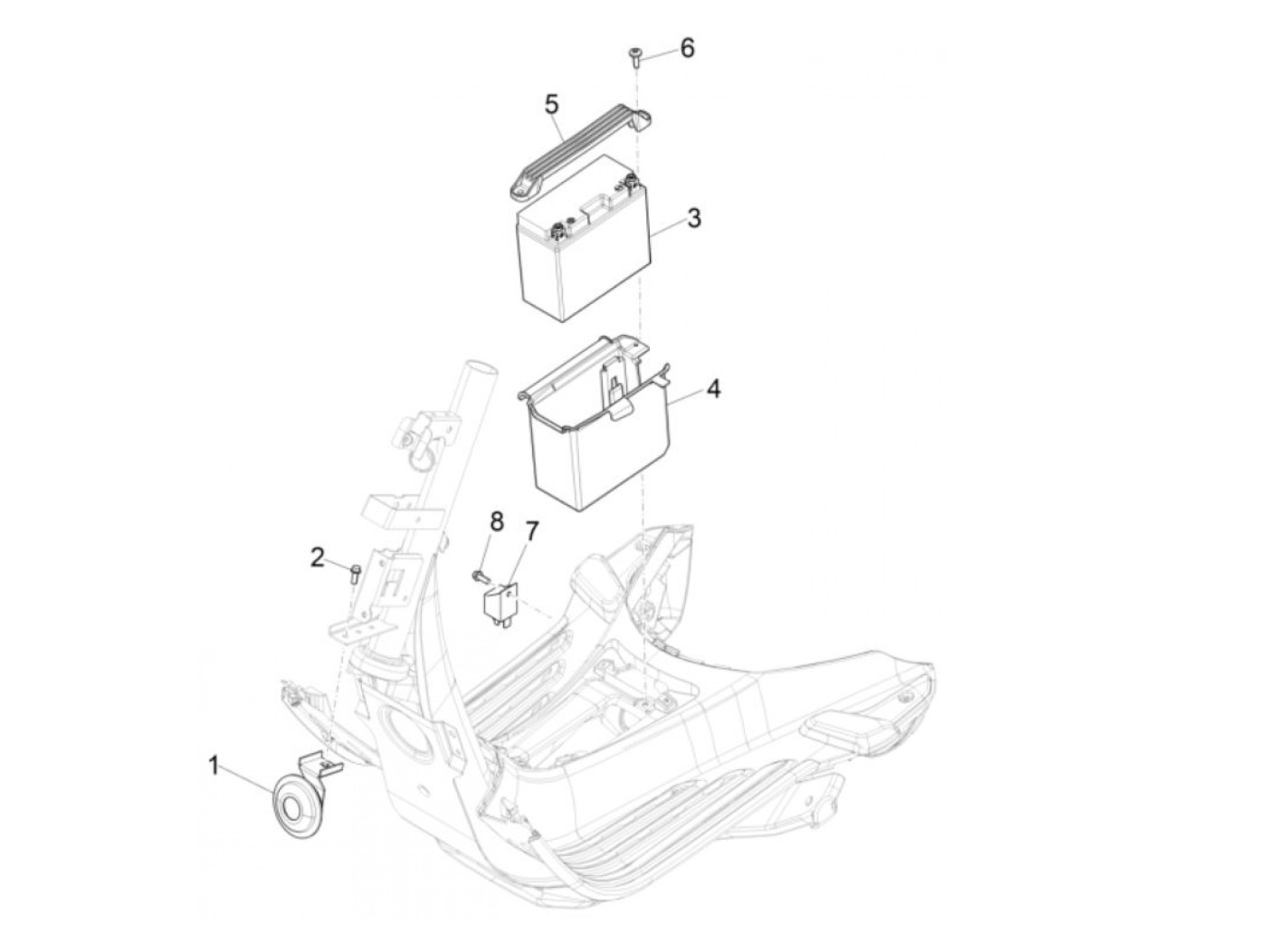 6
5
3
4
8
7
2
1