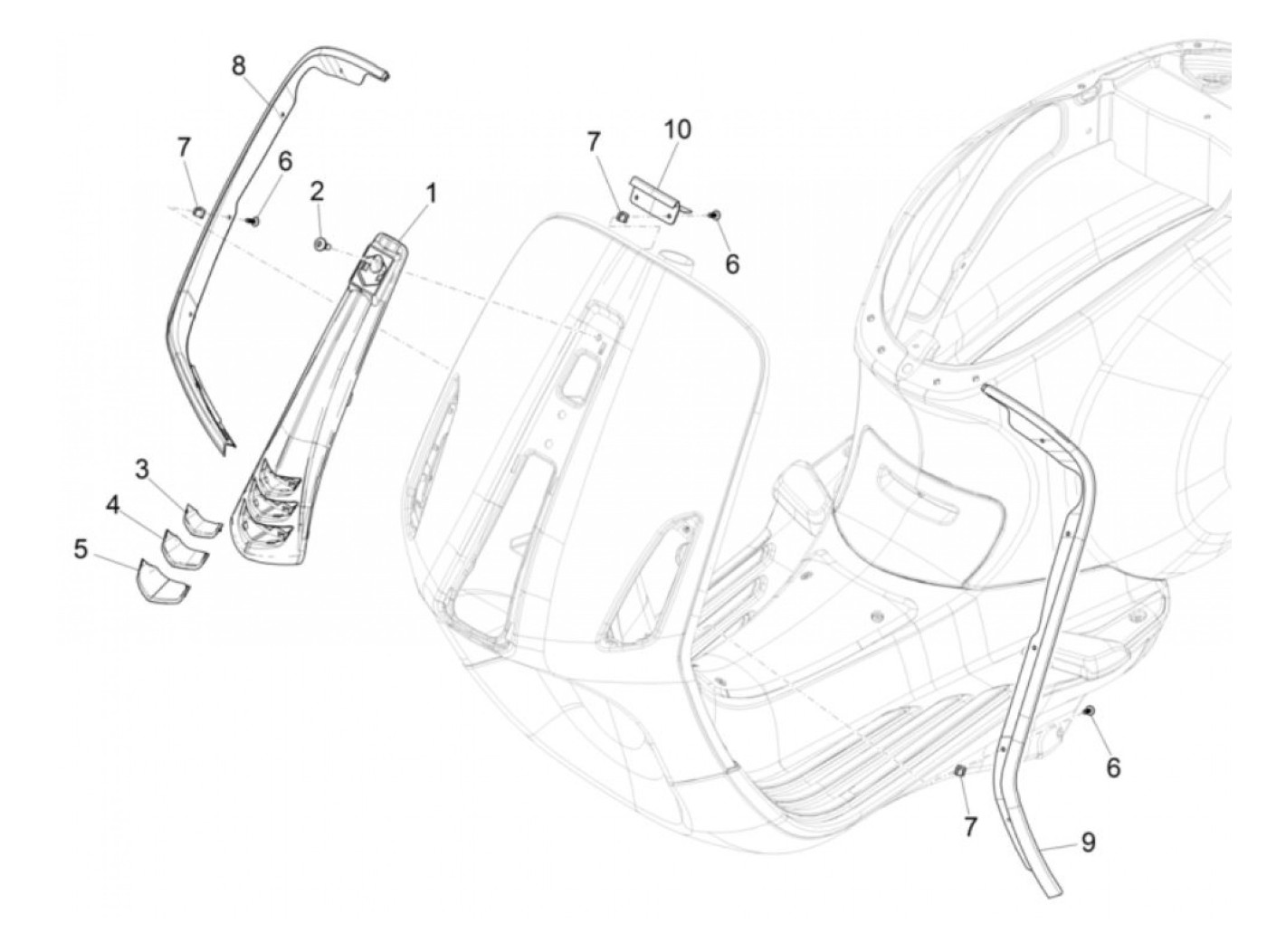 8
7
6
2
1
7
10
6
3
4
5
6
7
9