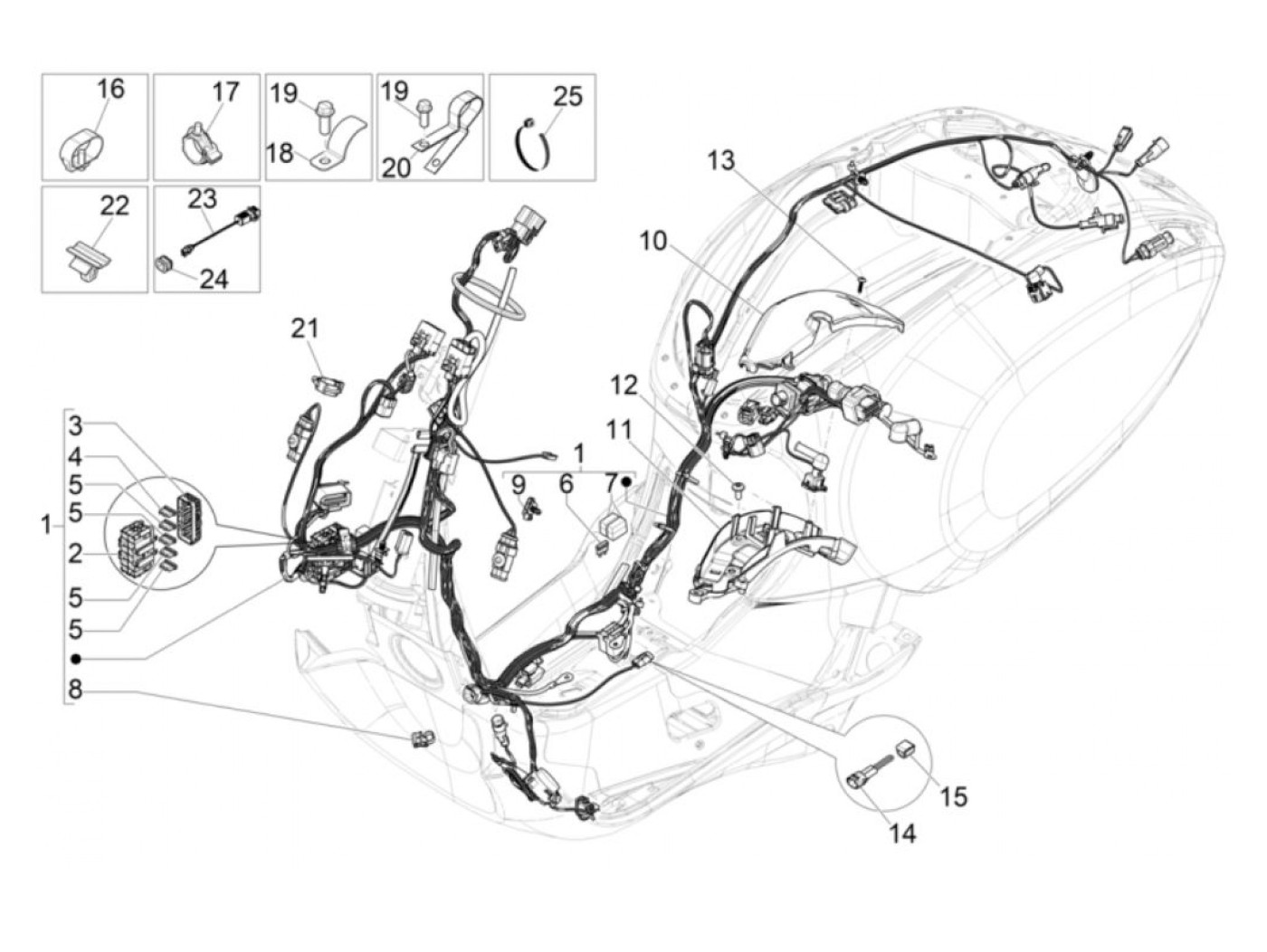 16
17
19
18
19
20
25
22
23
24
13
10
21
12
11
1
9
6
7
3
4
5
5
1
2
5
5
8
15
14