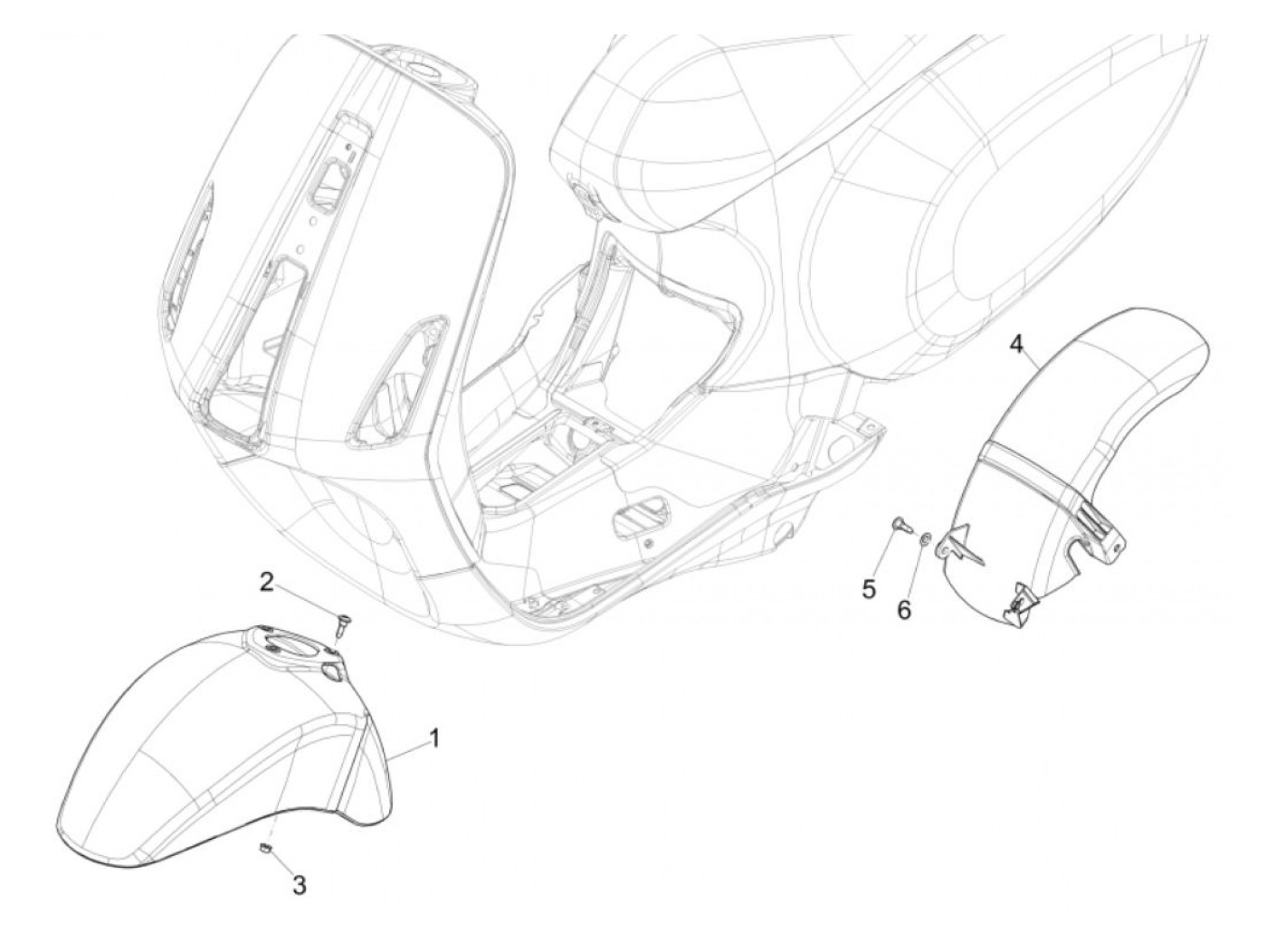 4
5
6
2
1
3