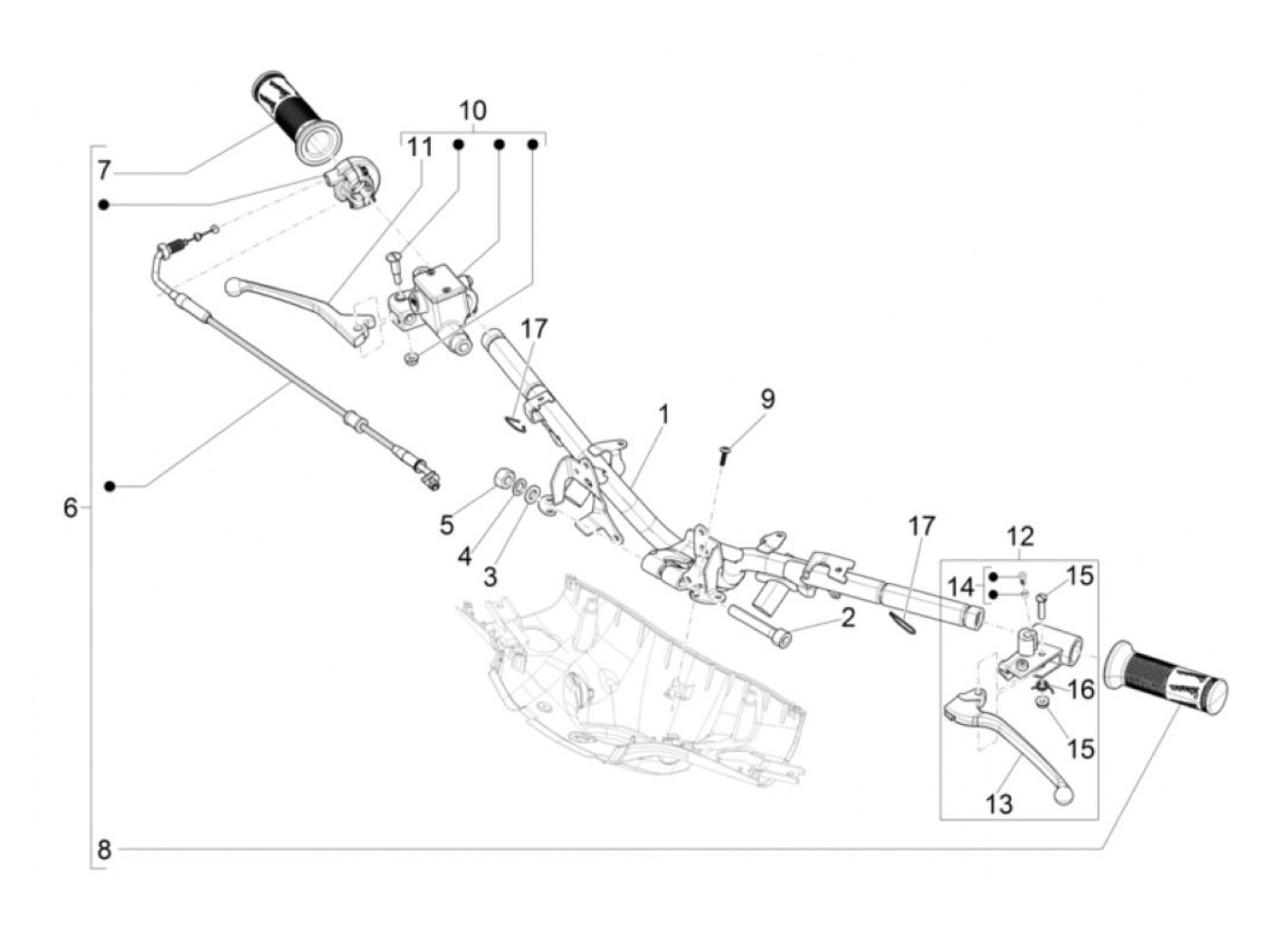 10
11
7
17
9
1
6
5
4
3
17
12
14
15
2
16
15
13
8