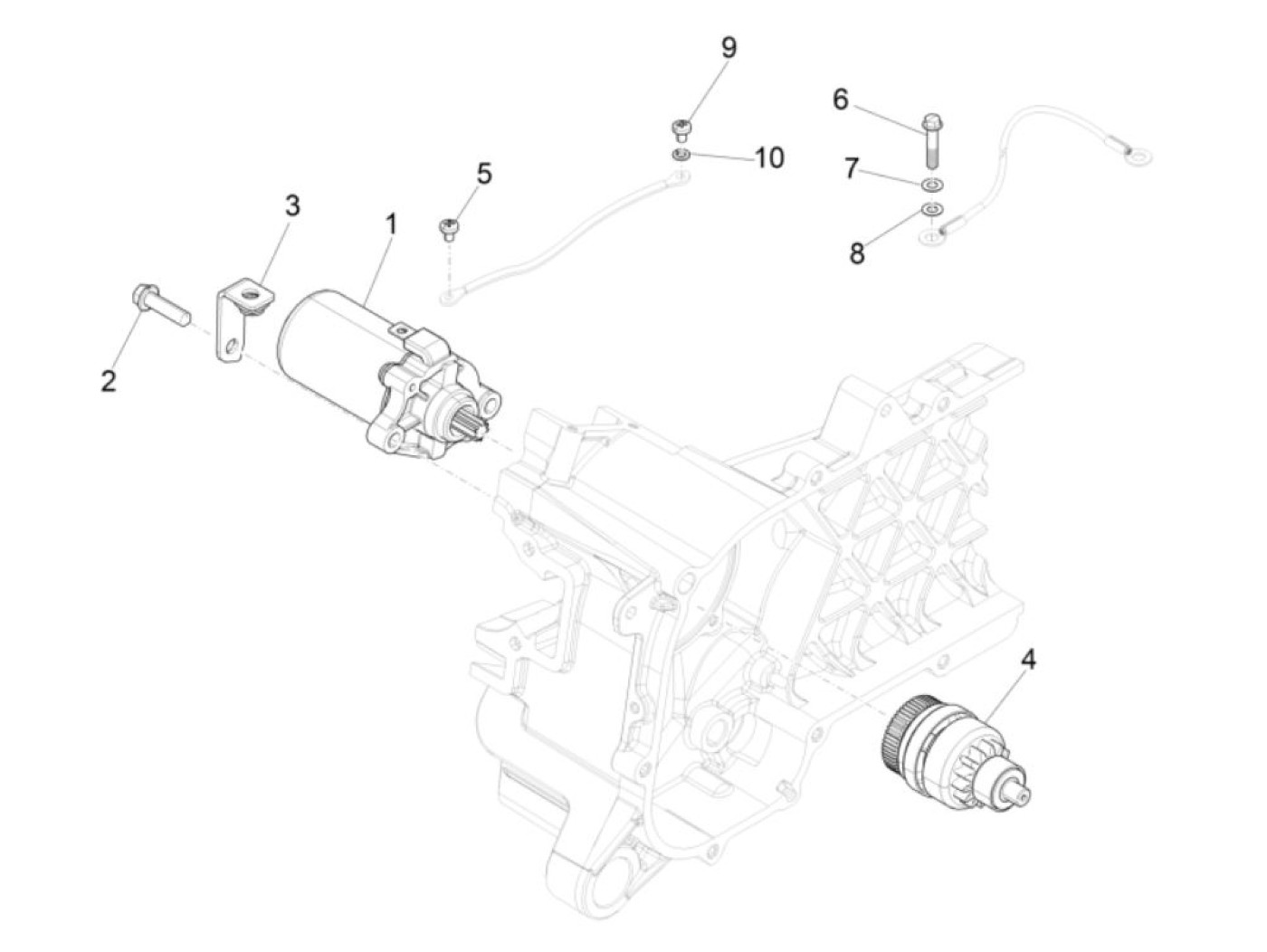 9
6
10
5
7
3
1
8
2
4