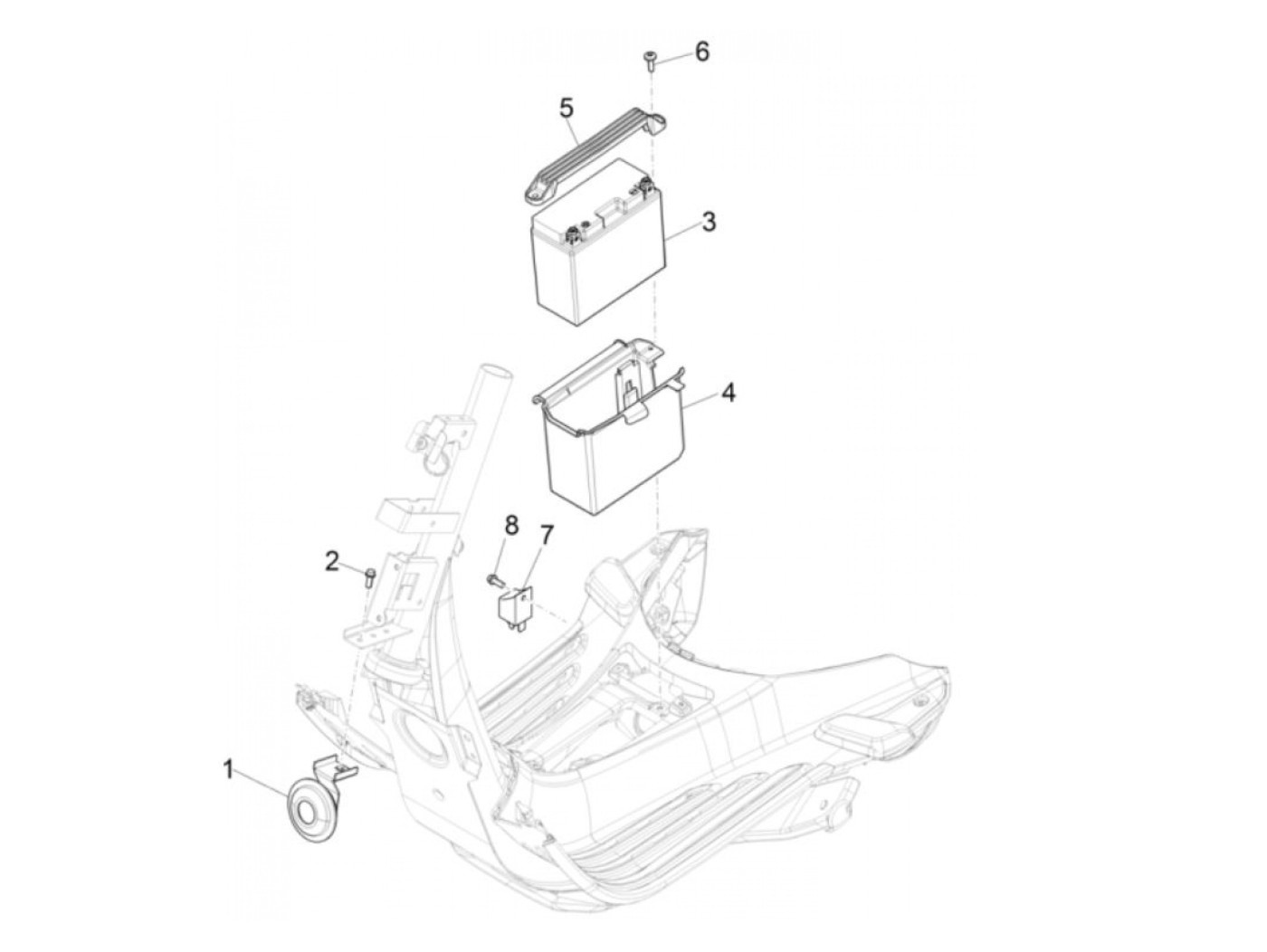 6
5
3
4
8
7
2
1