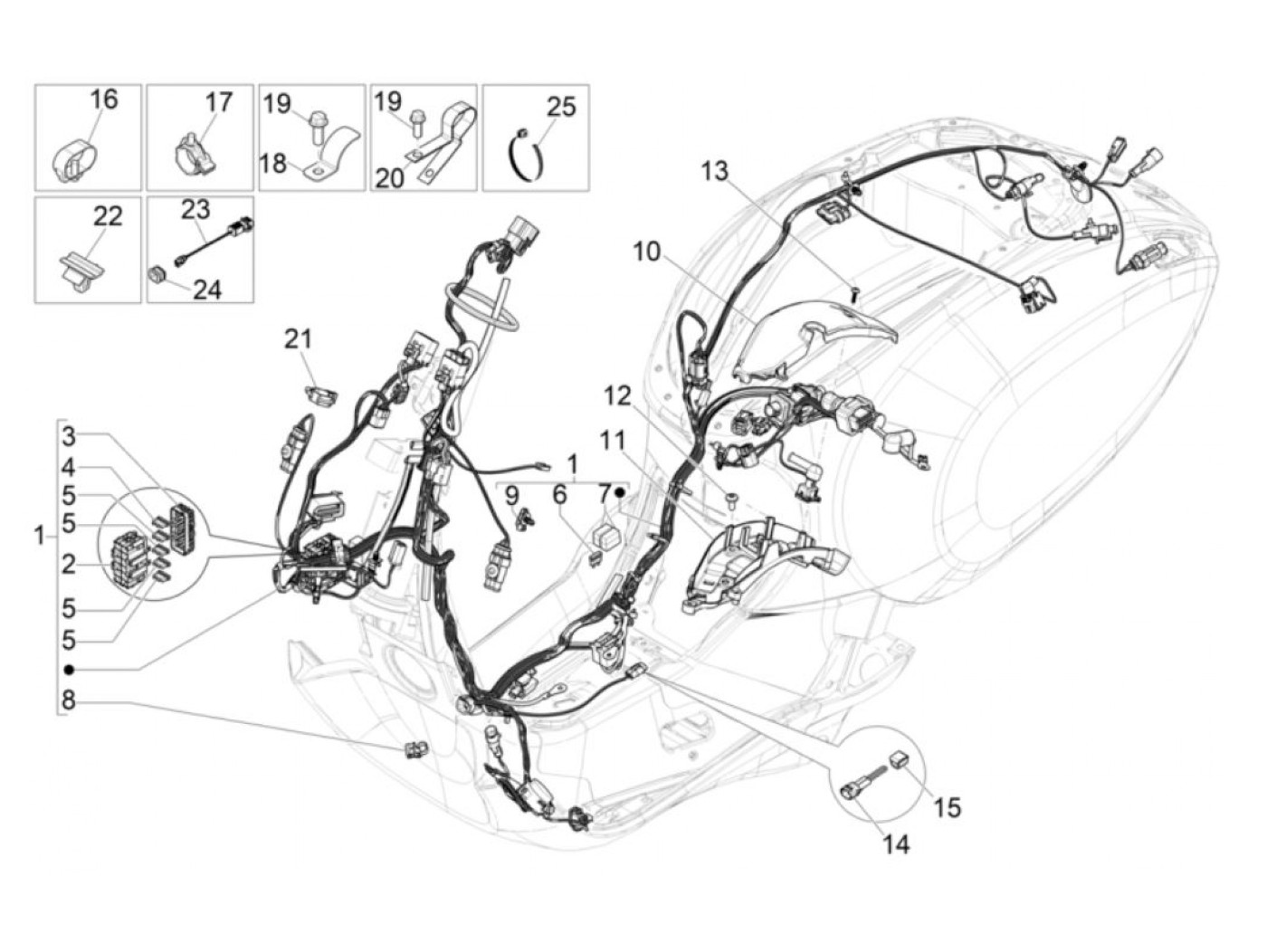 16
17
19
18
19
20
25
22
23
24
13
10
21
12
11
1
9
6
7
3
4
5
5
1
2
5
5
8
15
14