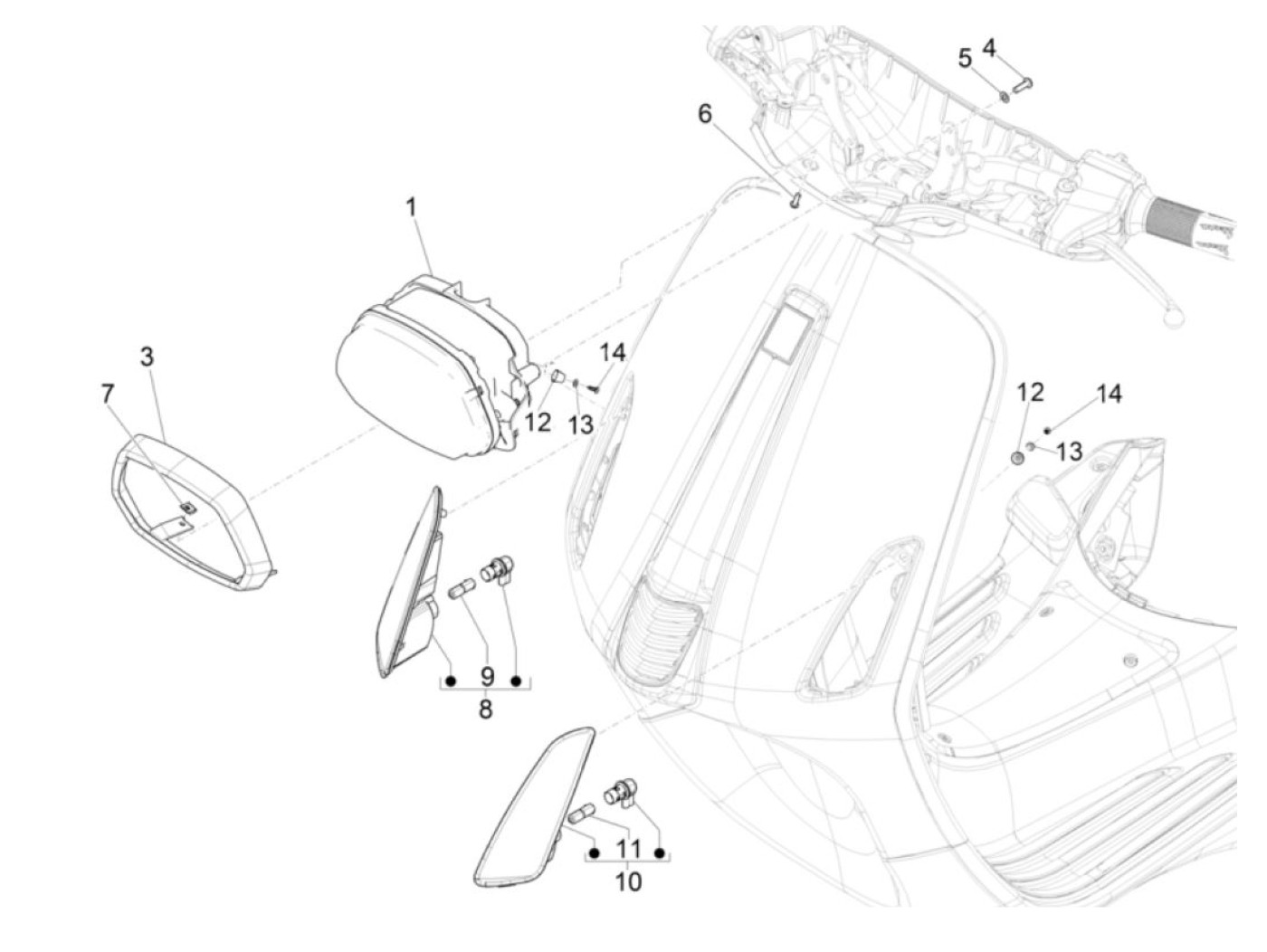 5
4
6
1
3
7
14
12
13
12
14
13
9
8
11
10