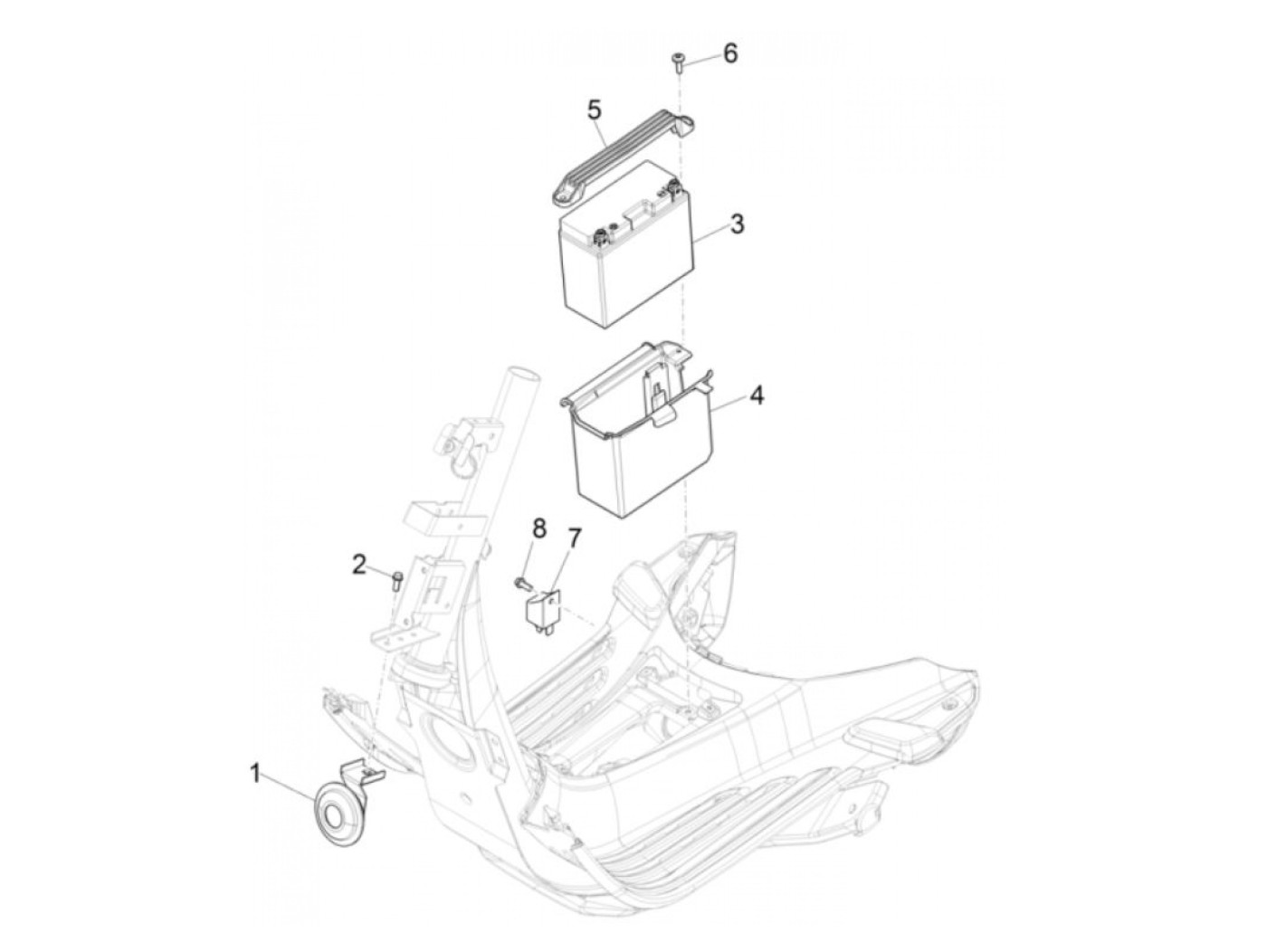 6
5
3
4
8
7
2
1