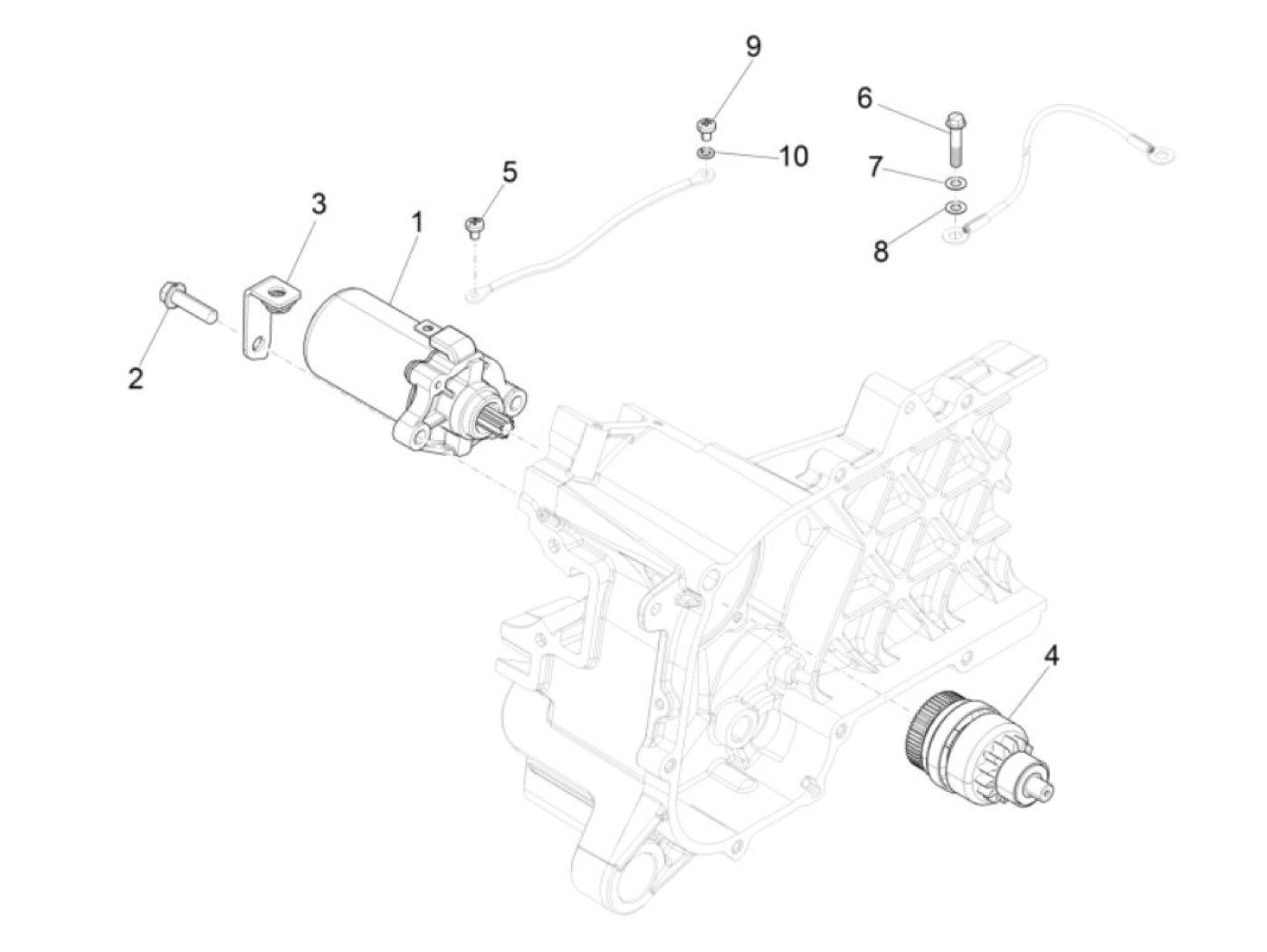 9
6
10
7
5
3
1
8
2
4