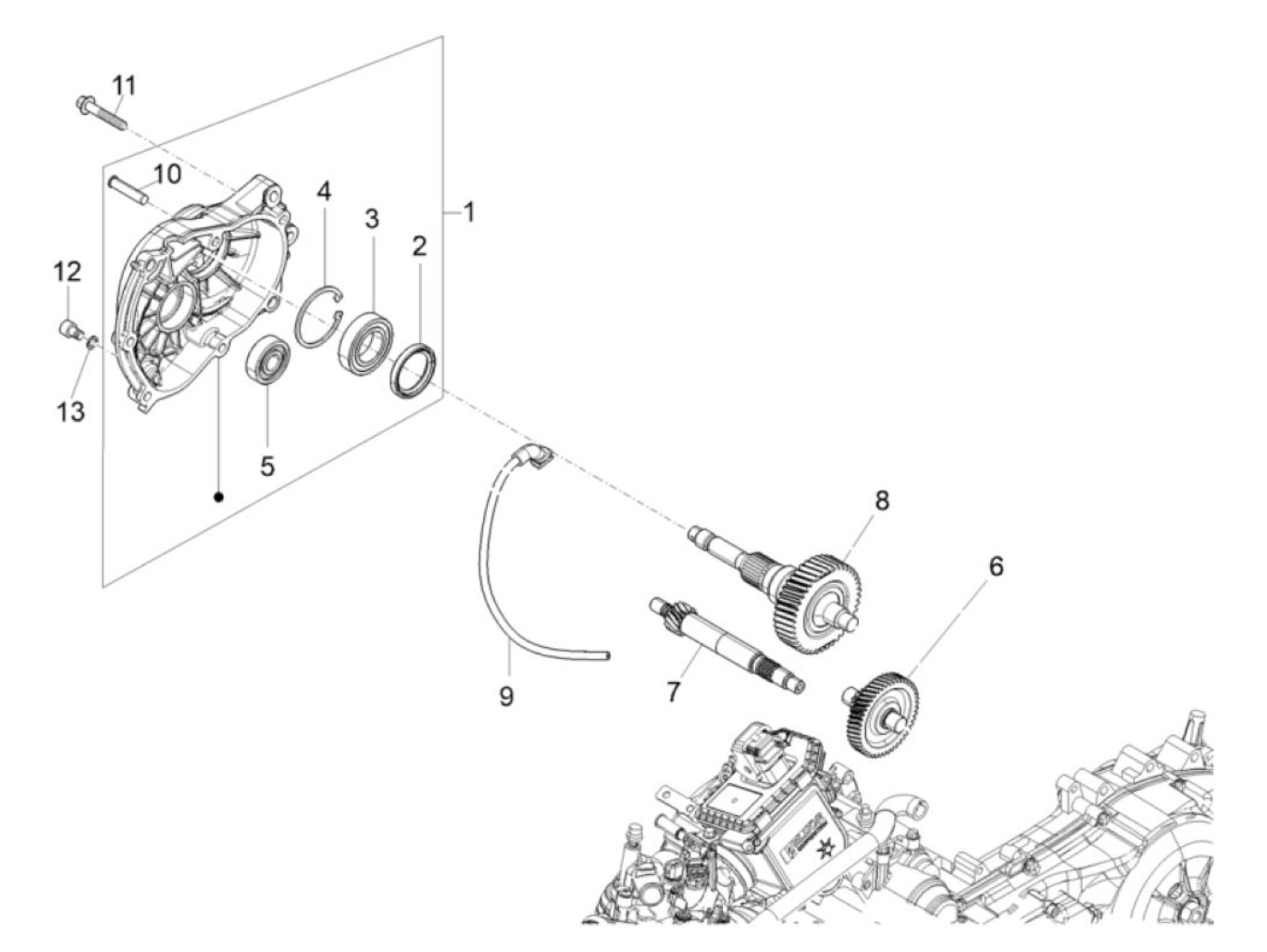 11
10
4
3
2
1
12
13
5
8
6
9
7