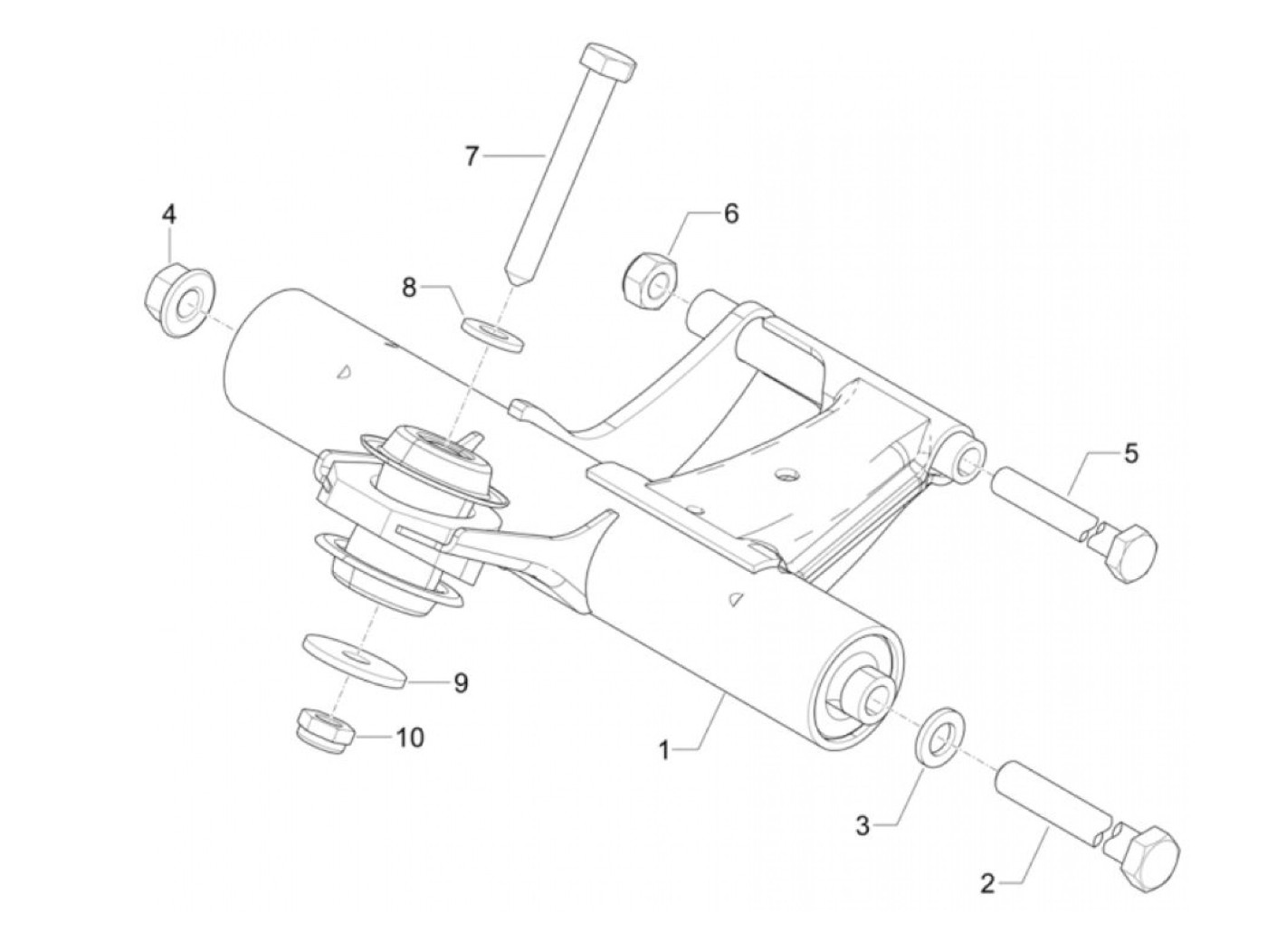 7
4
6
8
5
9
10
1
3
2