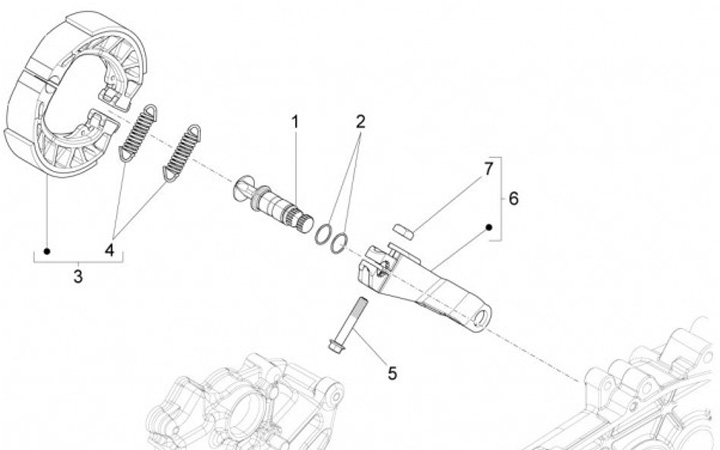 1
2
7
6
4
3
5