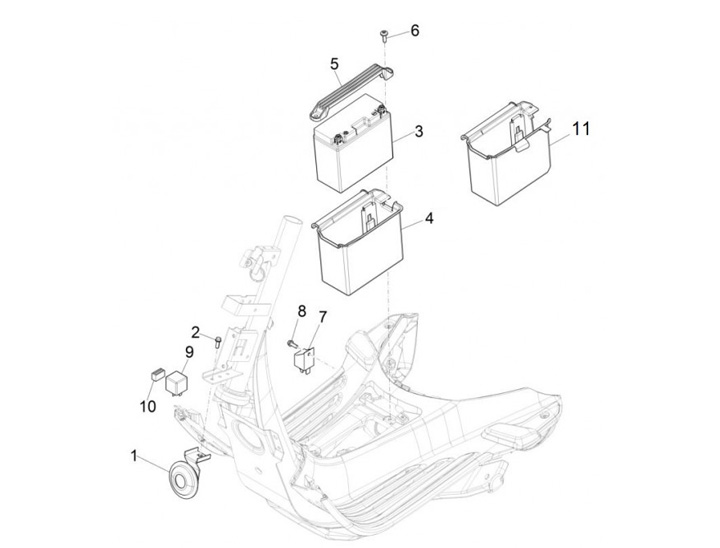 6
5
3
11
4
8
7
2
9
10
1