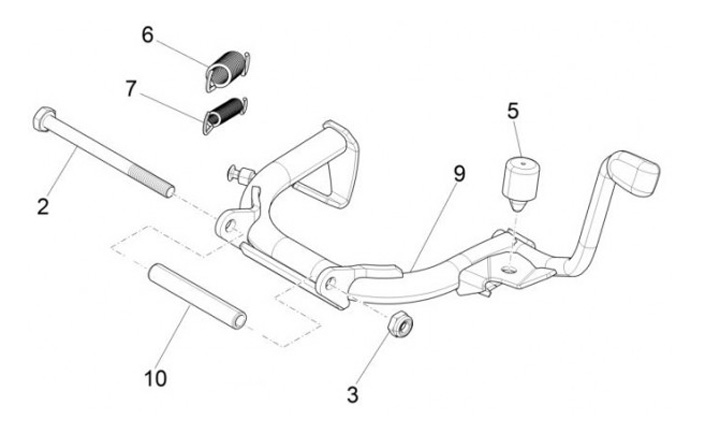 6
7
5
9
2
10
3