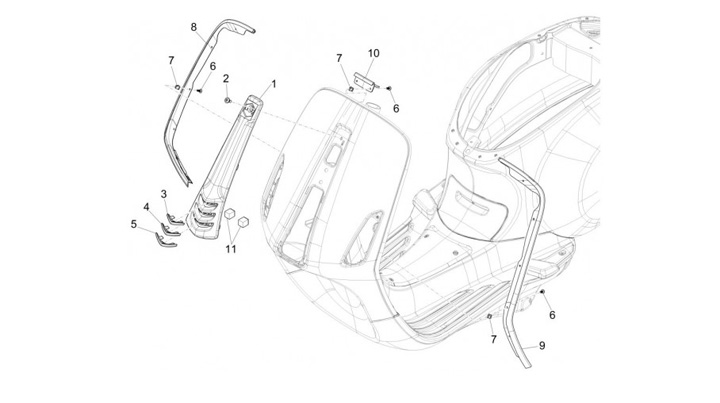 8
7
6
2
1
7
10
6
3
4
5
11
6
7
9