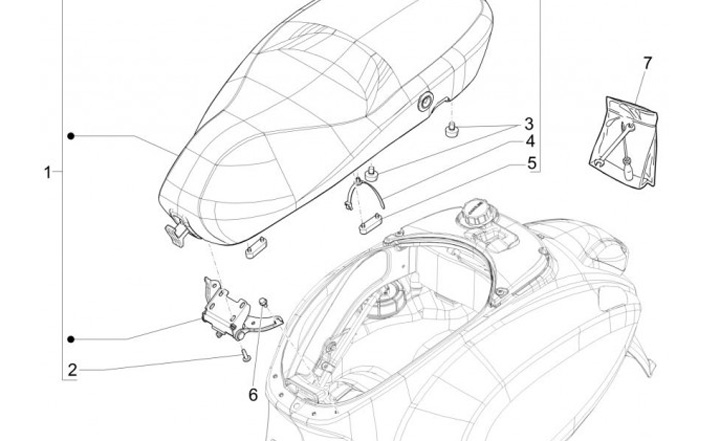 7
3
4
5
1
2
6