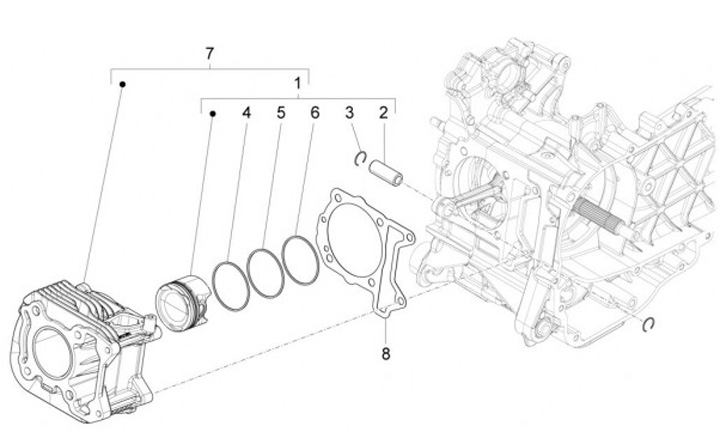 7
1
4
5
6
3
2
8